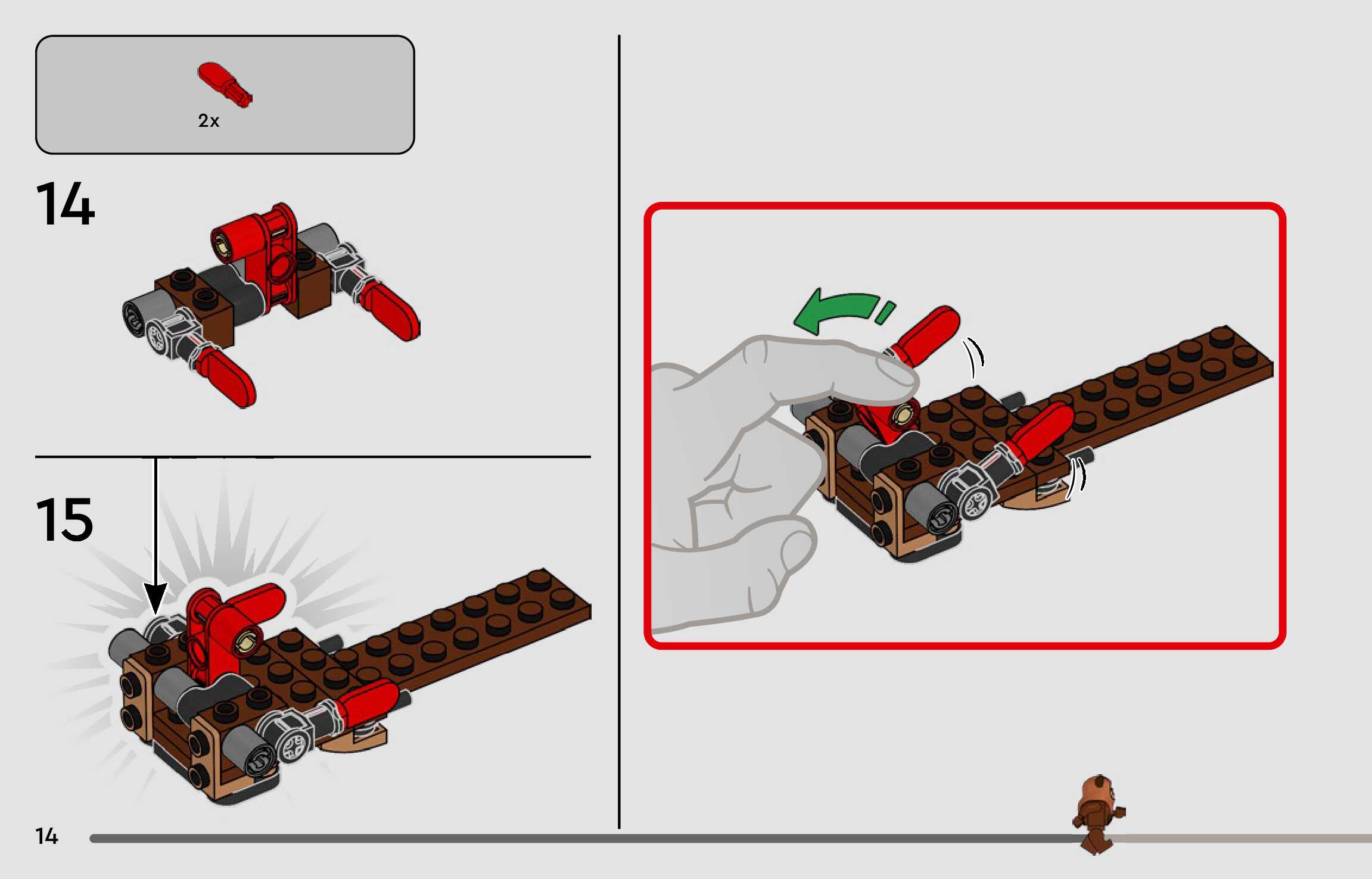 2x

14

15

14