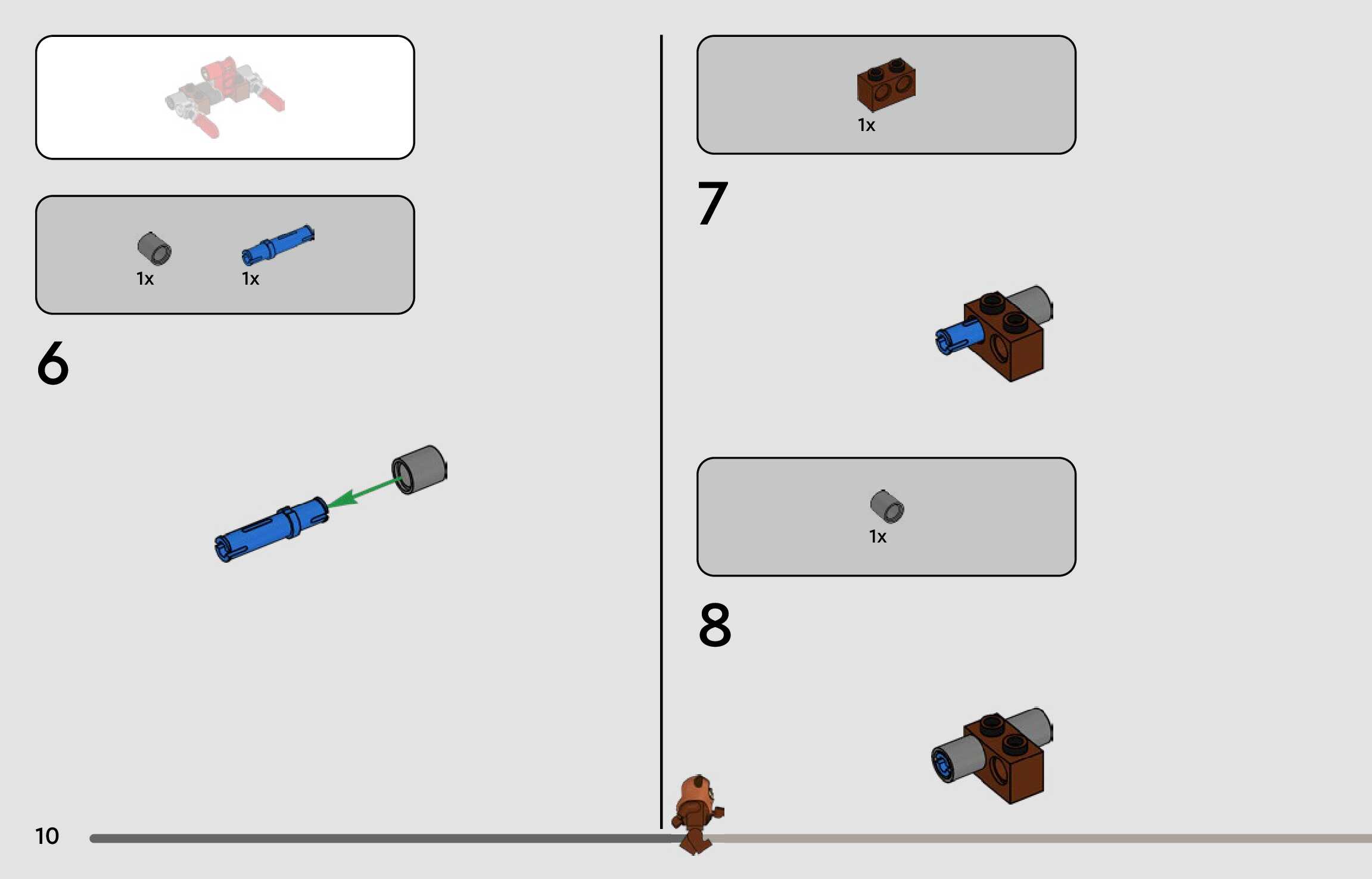 1x 1x

6

1x

7

1x

8

10