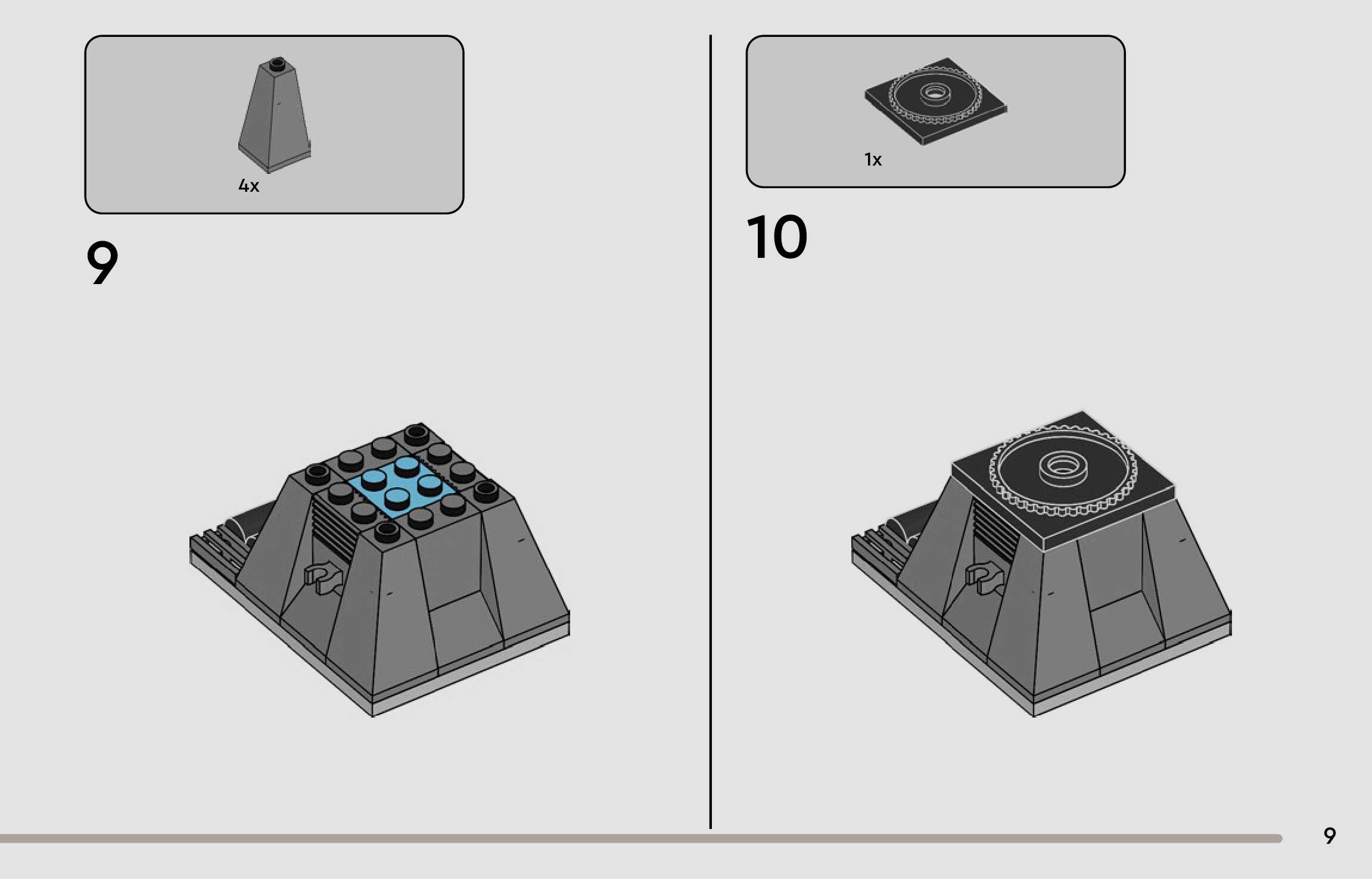 4x

9

1x

10

9