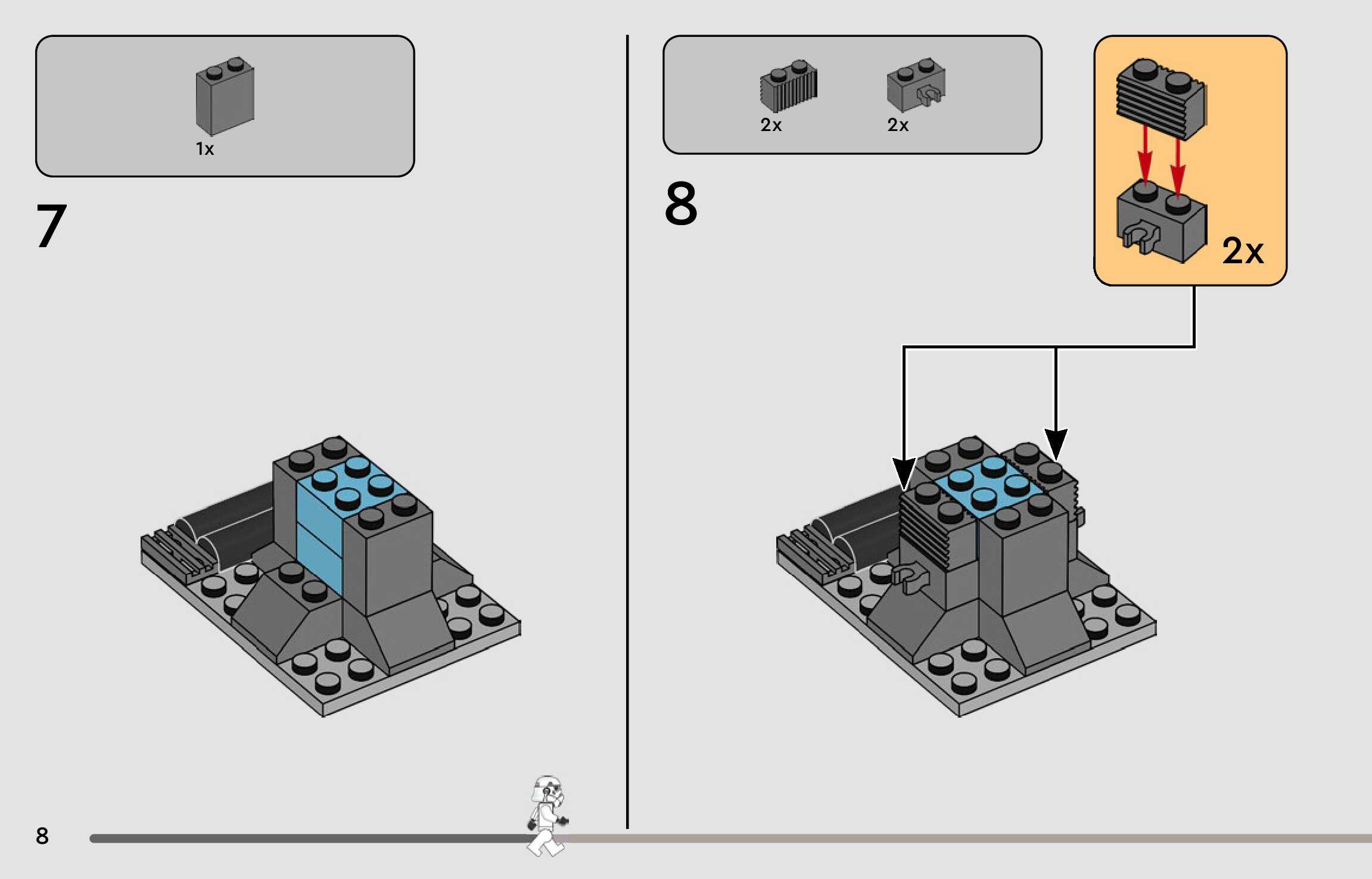 1x

7

2x 2x

8

2x

8