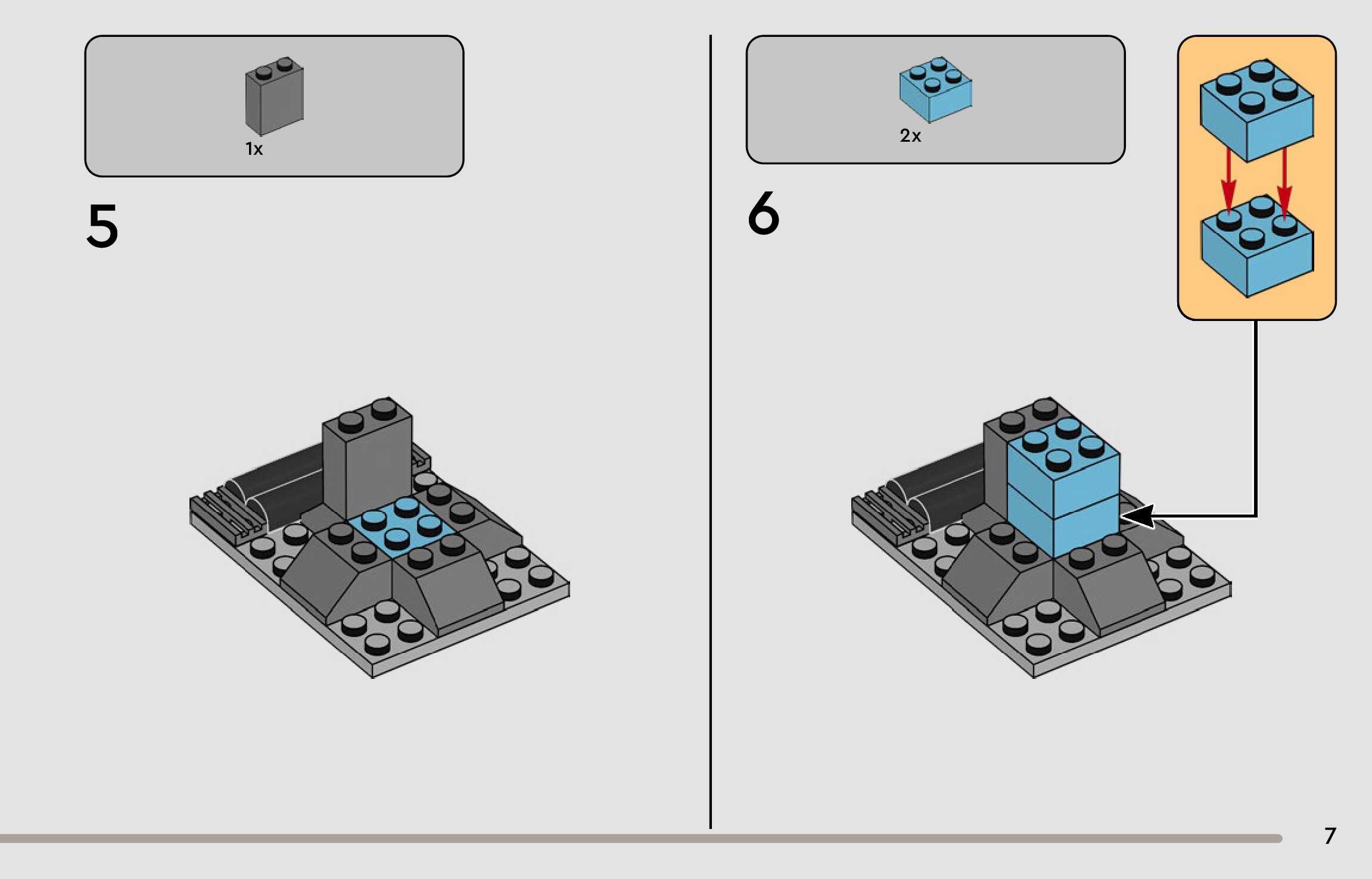 1x

5

2x

6

7