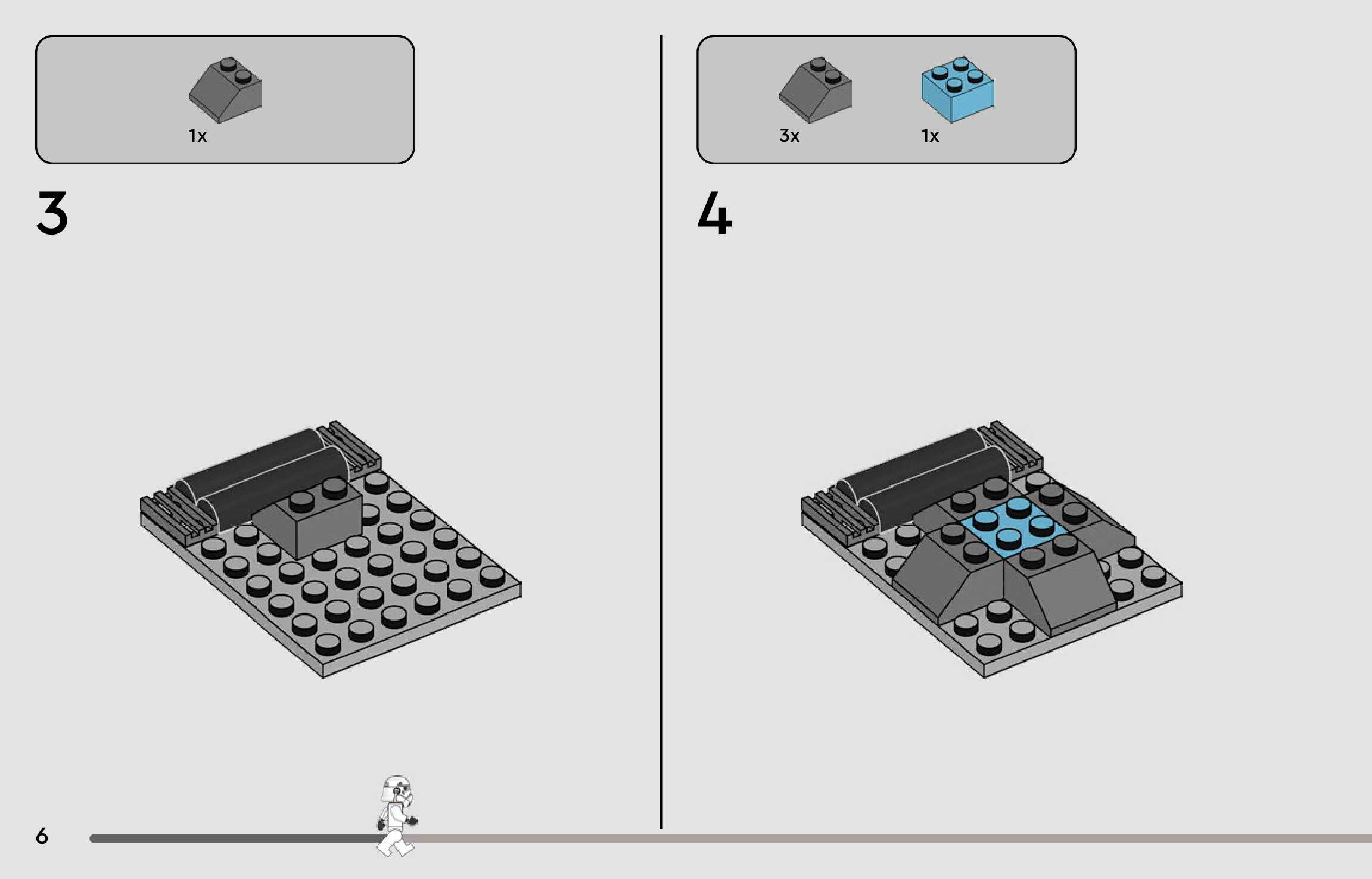 1x

3

3x
1x

4

6