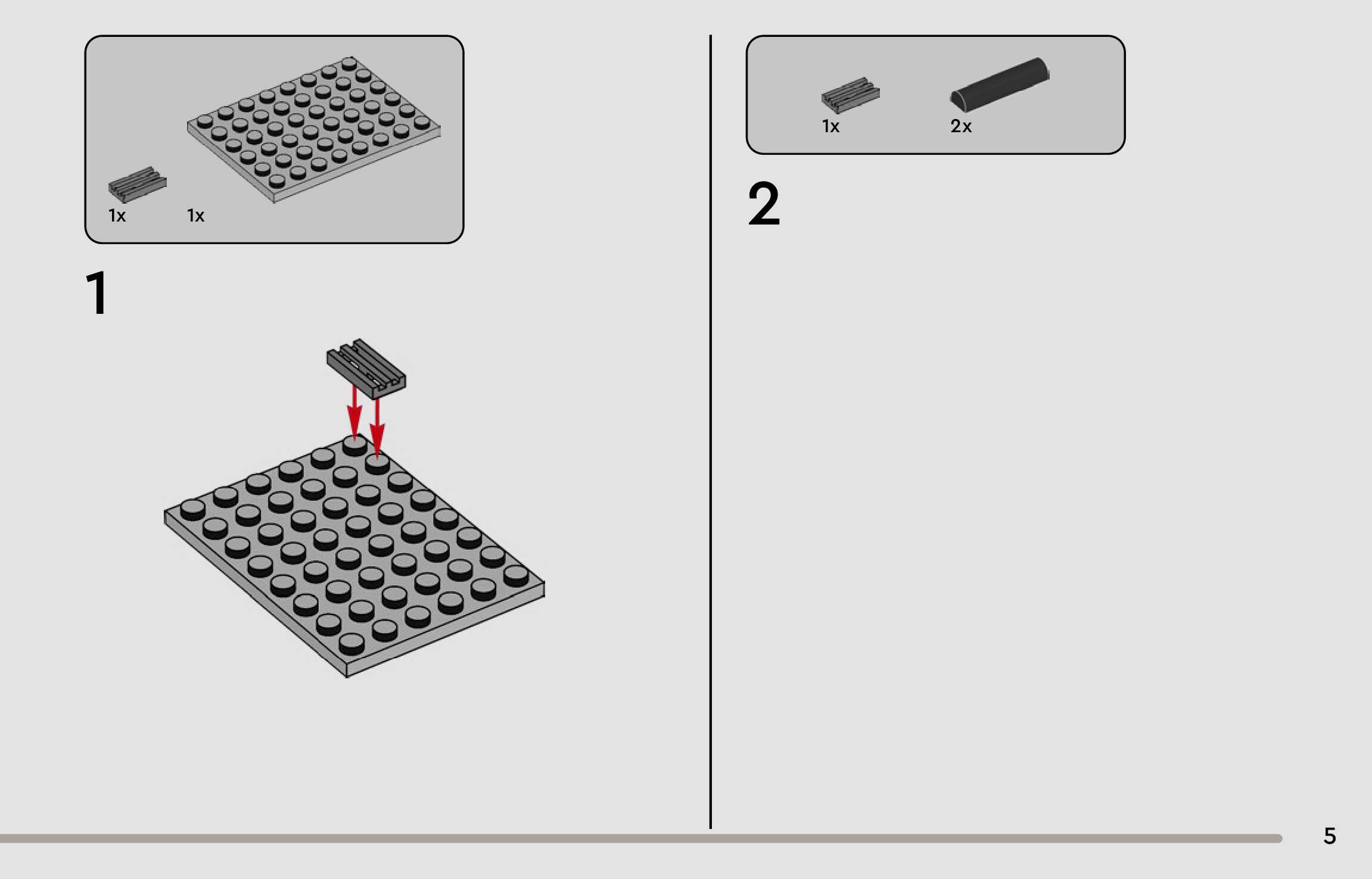 1x 1x

1

1x 2x

2

5