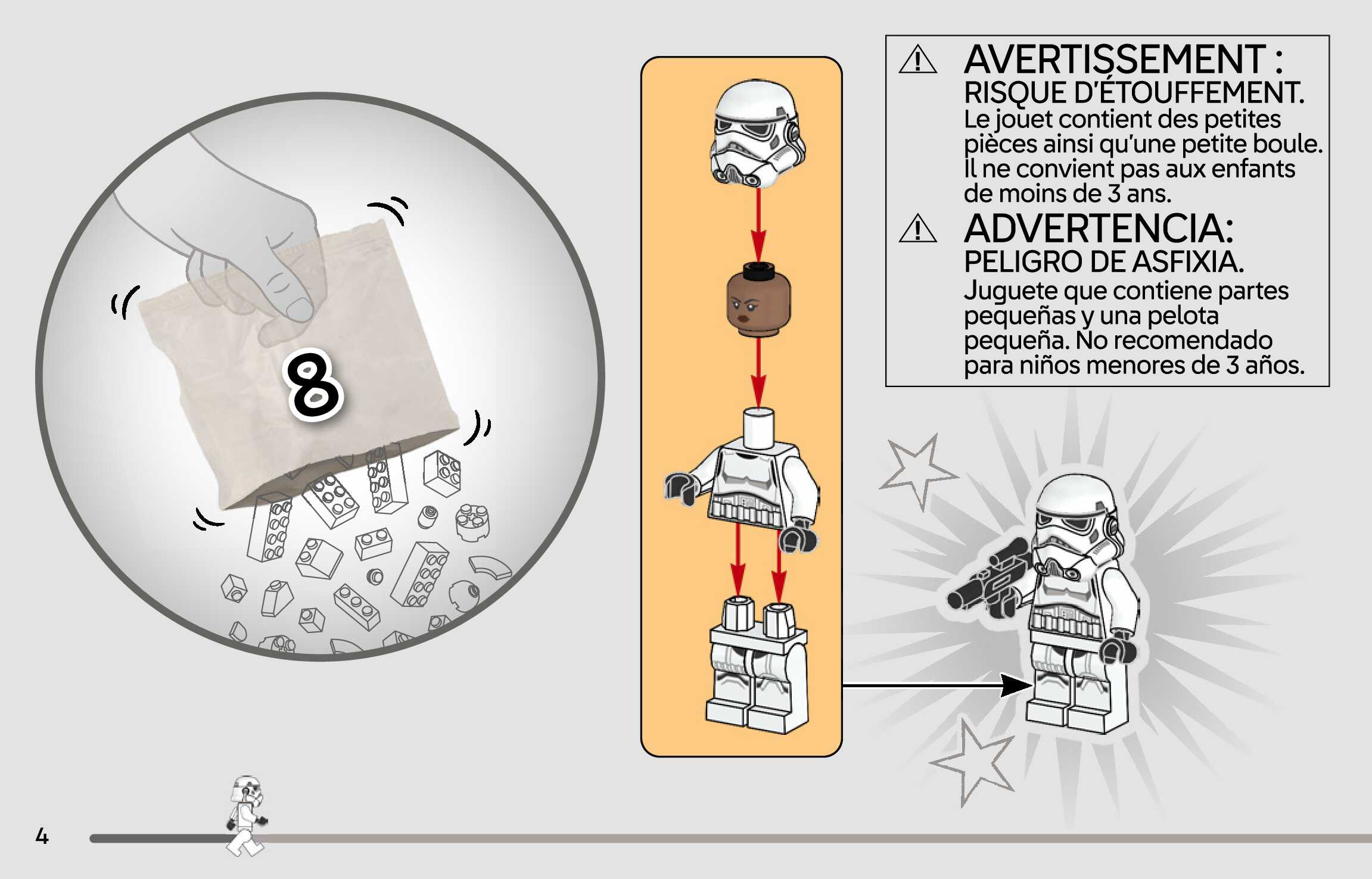 8

AVERTISSEMENT :
RISQUE D'ÉTOUFFEMENT.
Le jouet contient des petites pièces ainsi qu'une petite boule. Il ne convient pas aux enfants de moins de 3 ans.

ADVERTENCIA:
PELIGRO DE ASFIXIA.
Juguete que contiene partes pequeñas y una pelota pequeña. No recomendado para niños menores de 3 años.

4