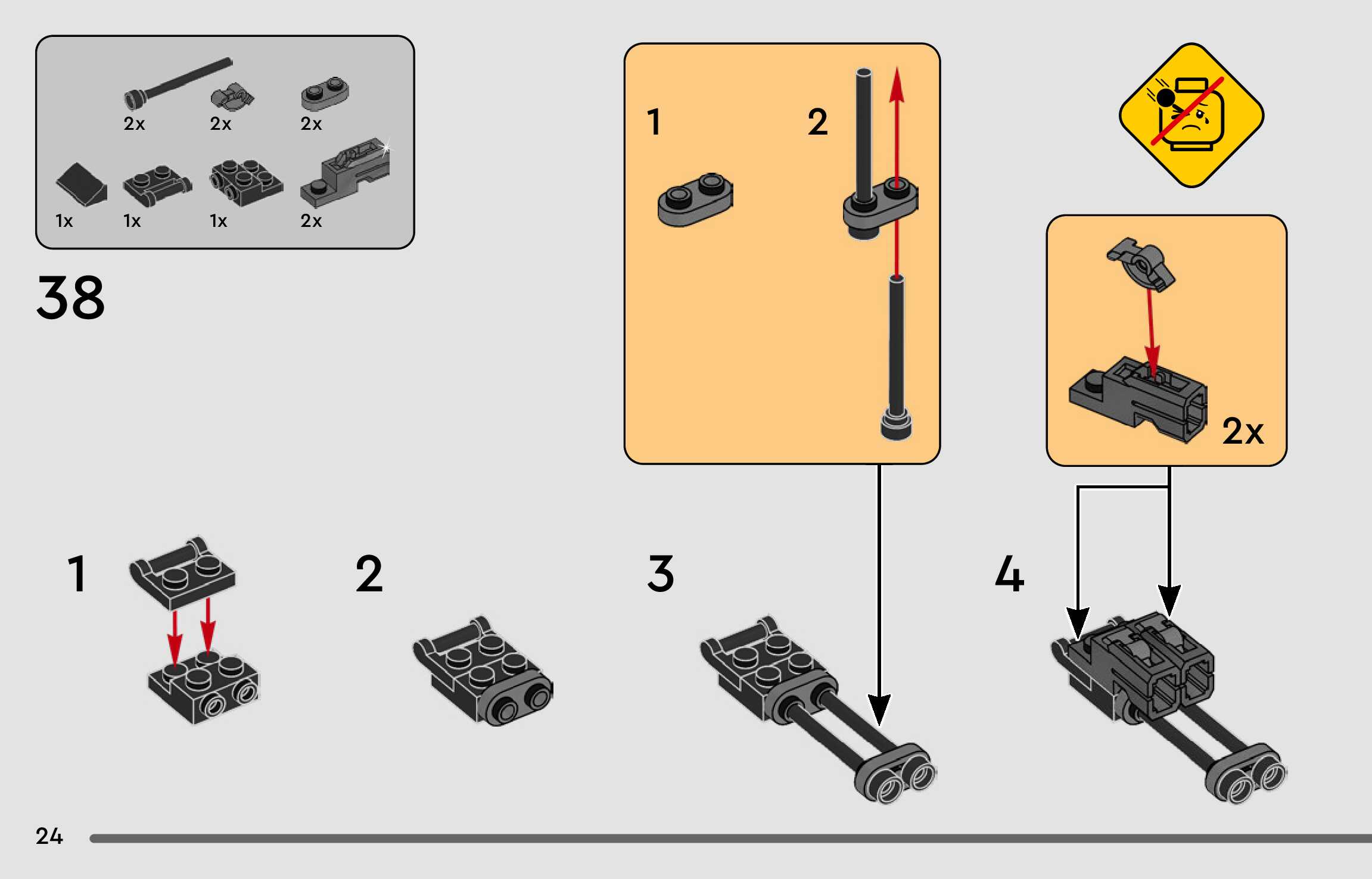 2x 2x 2x
1x 1x 1x 2x

38

1 2

2x

1

2

3

4

24