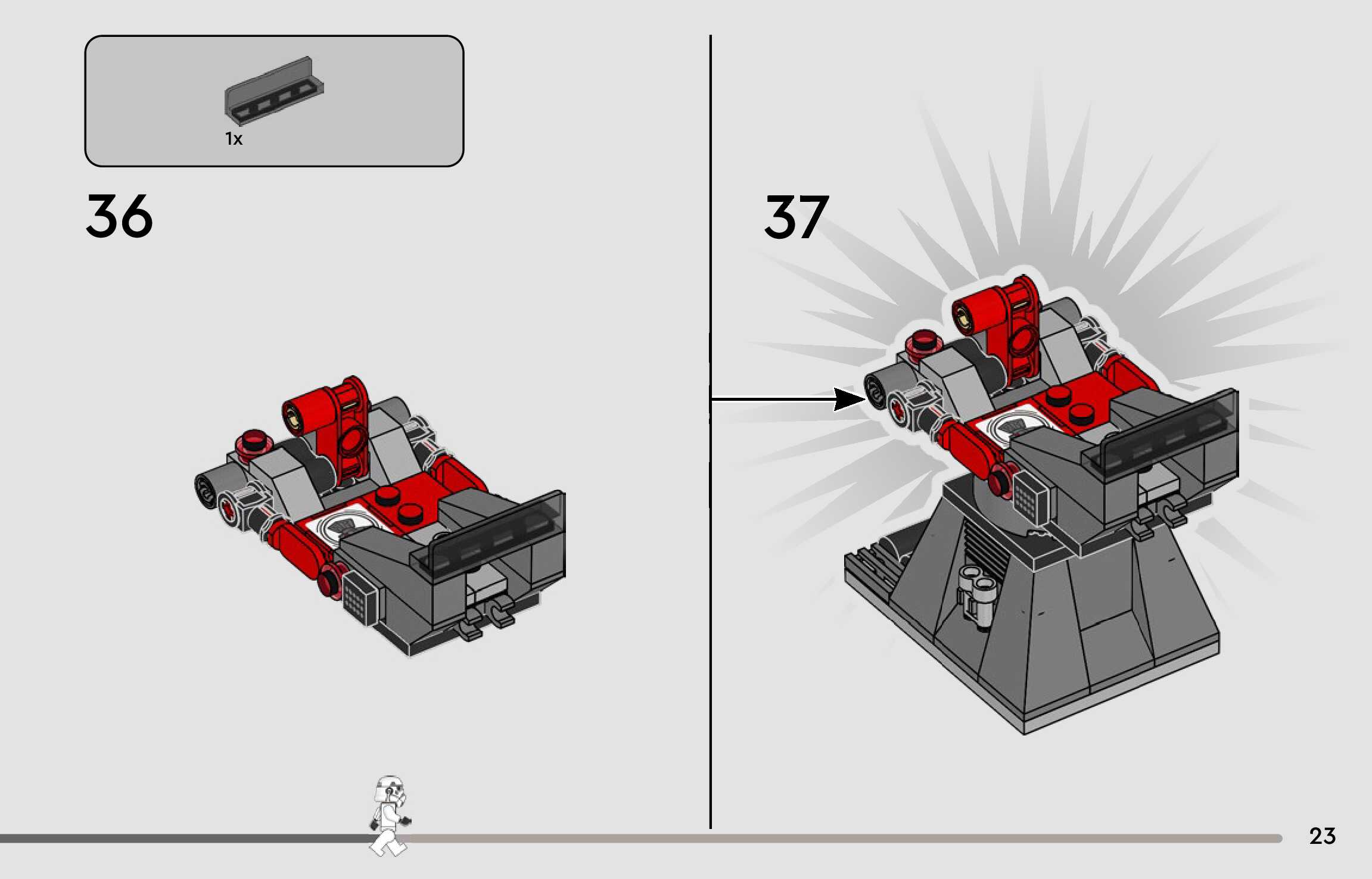 1x

36

37

23