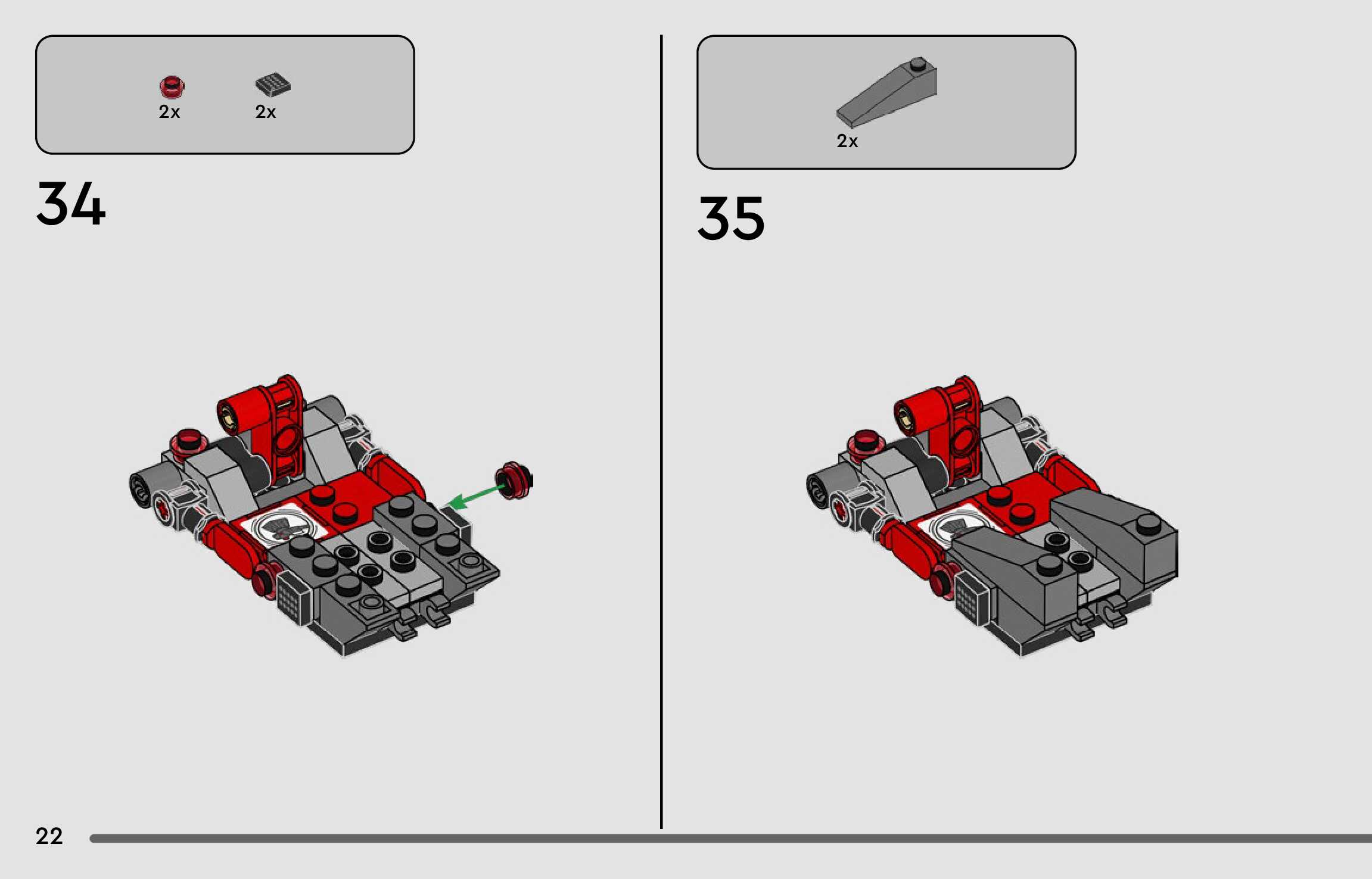 2x 2x

34

2x

35

22