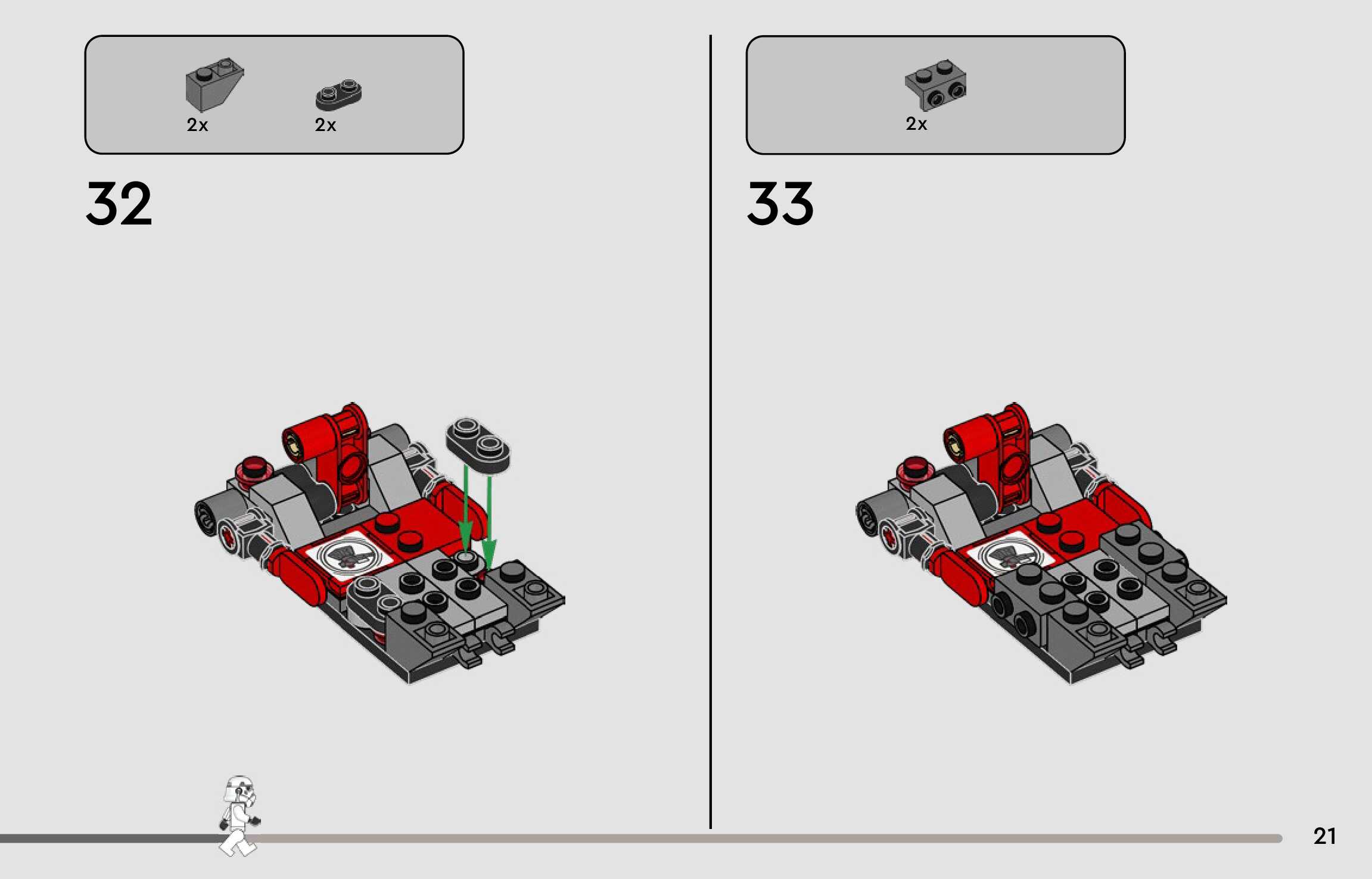 2x
2x

32

2x

33

21