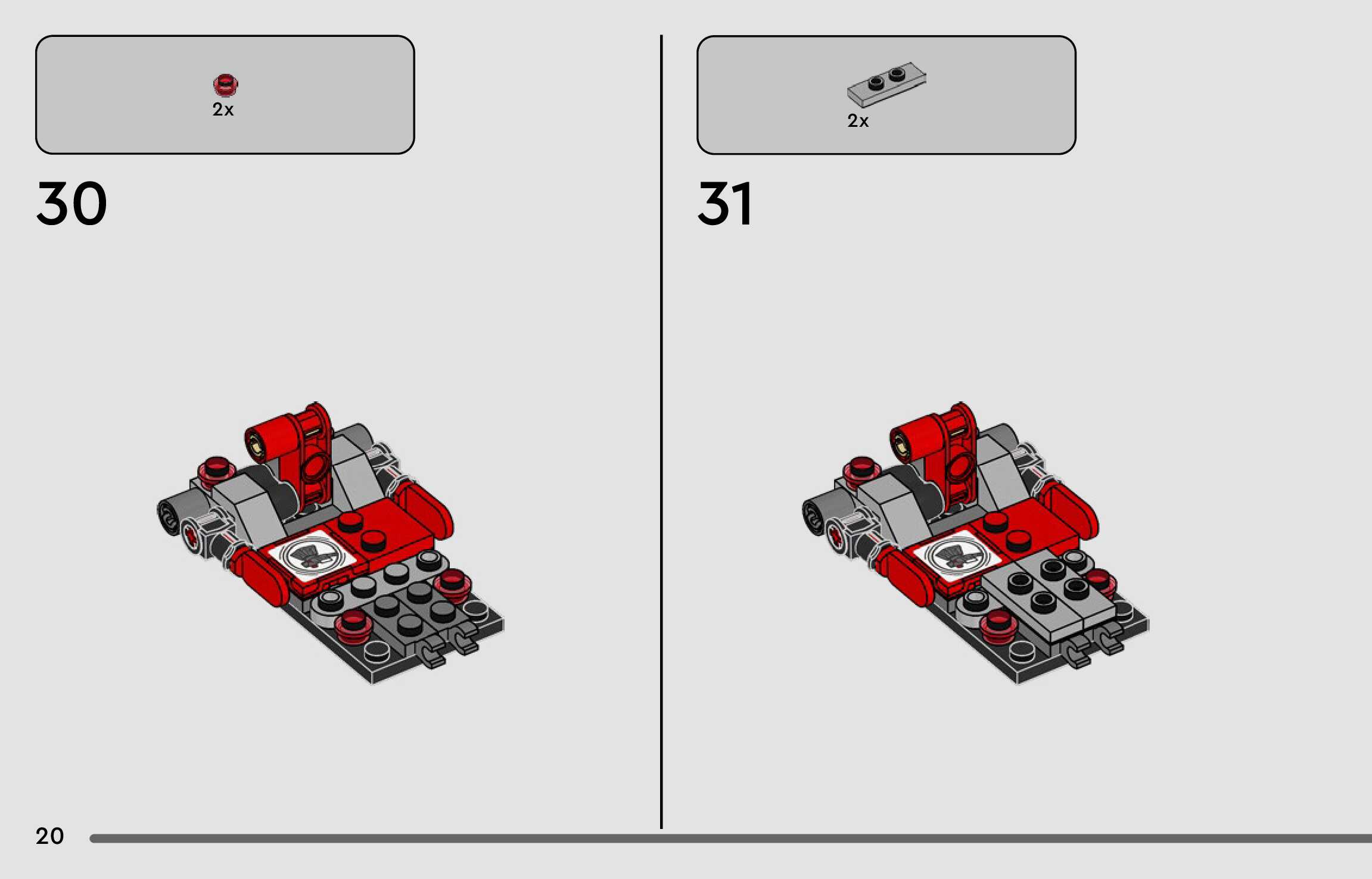 2x

30

2x

31

20