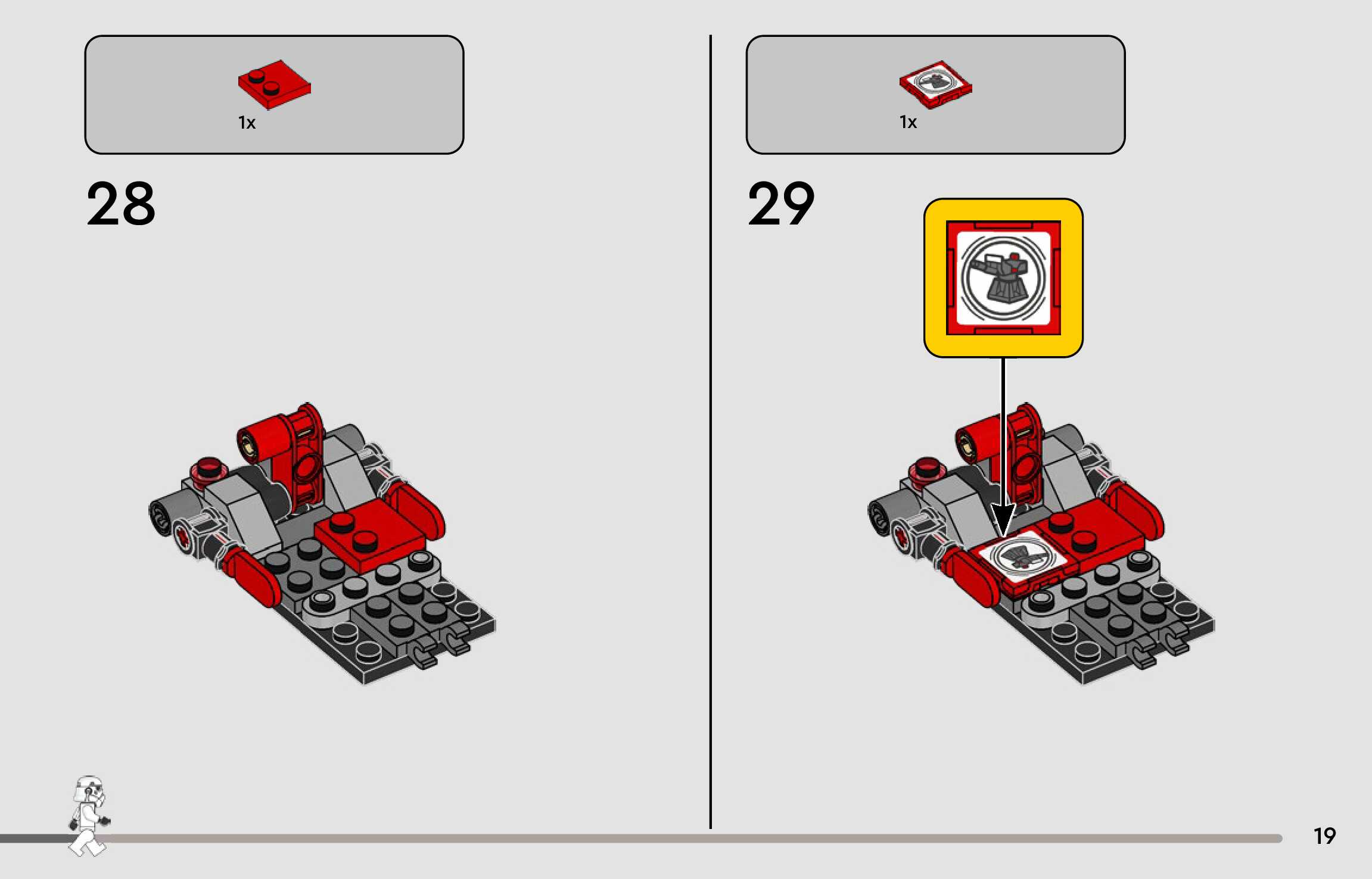 1x

28

1x

29

19