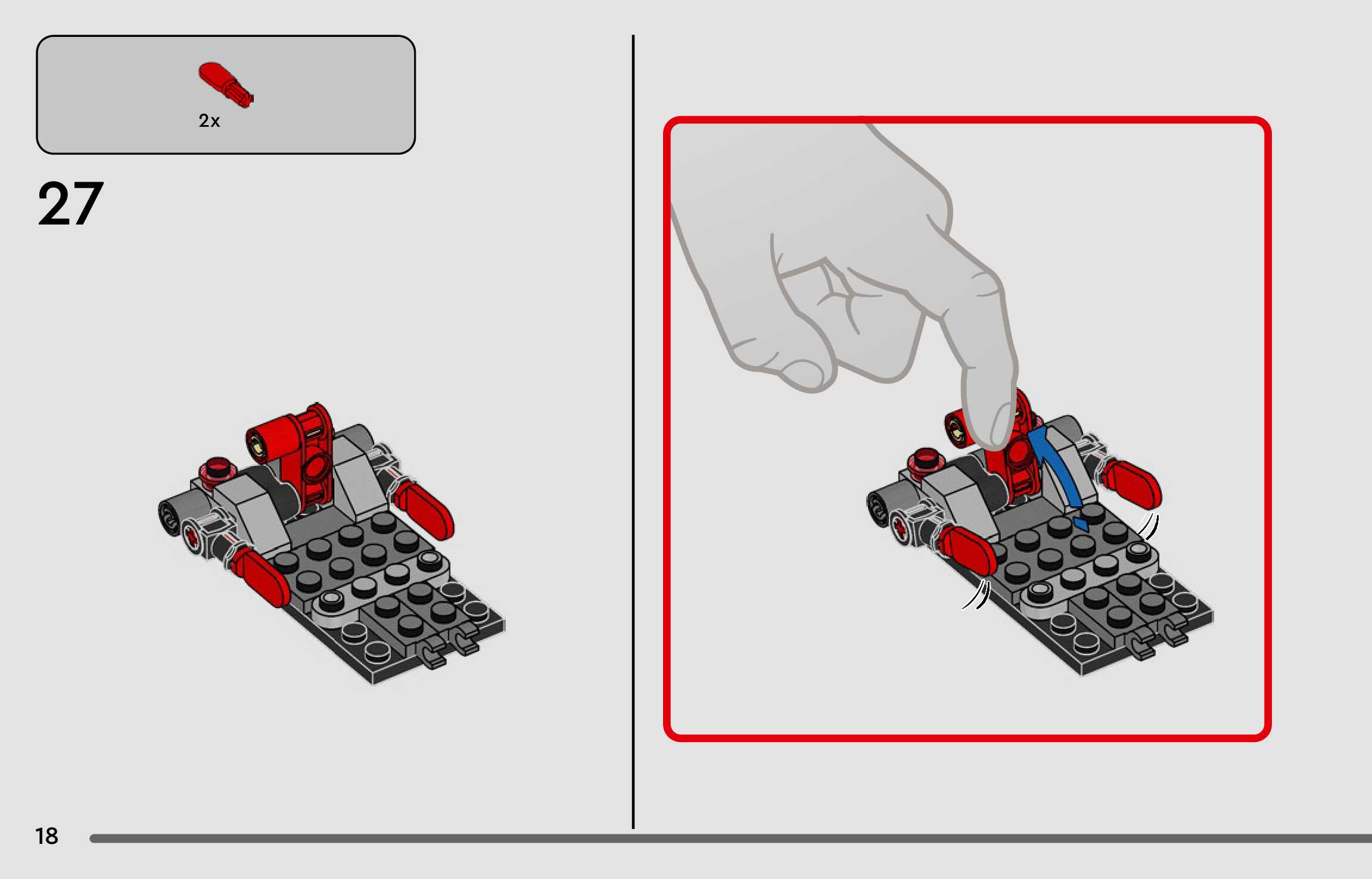 2x

27

18