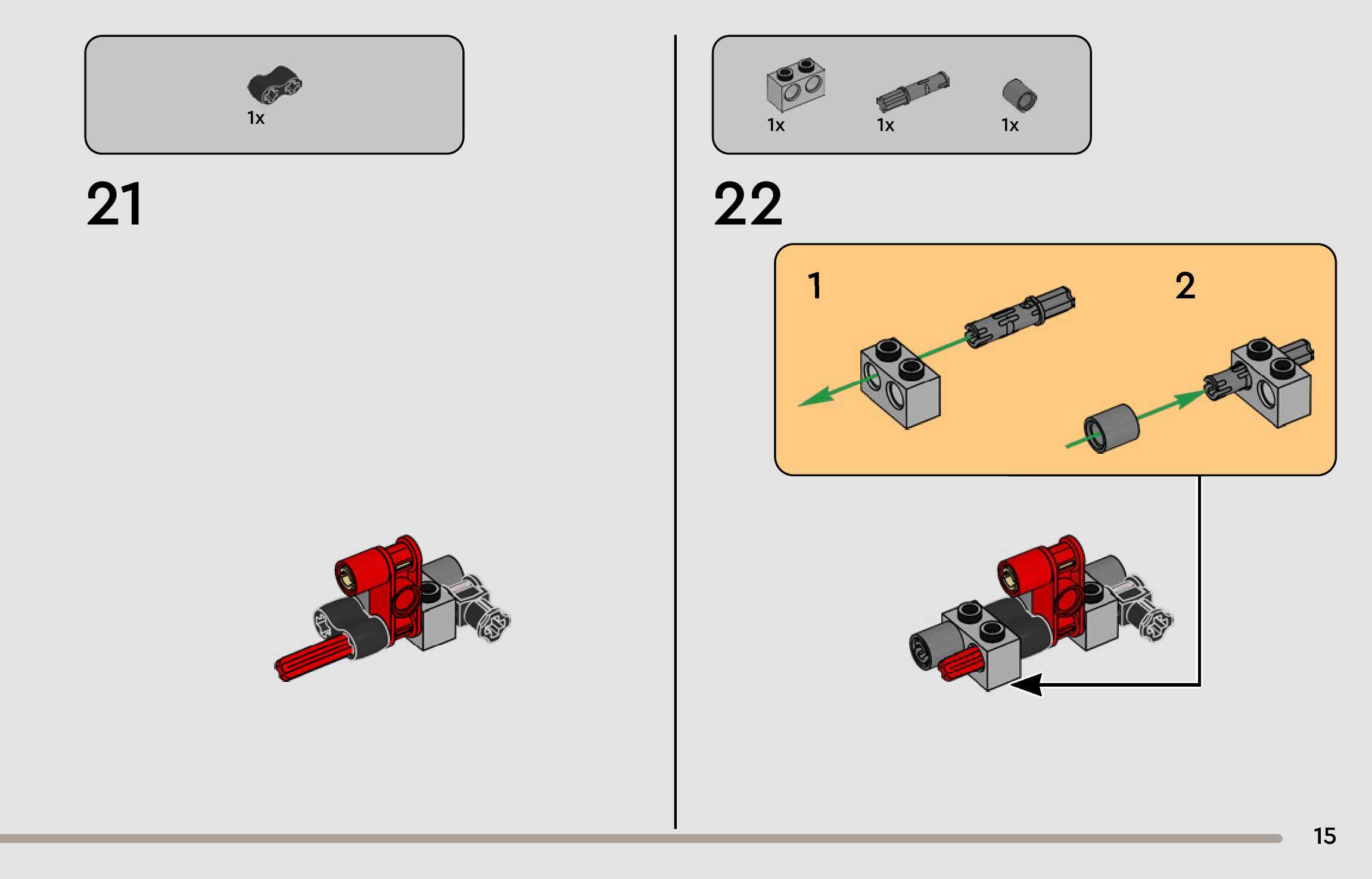 1x

21

1x 1x 1x

22

1

2

15