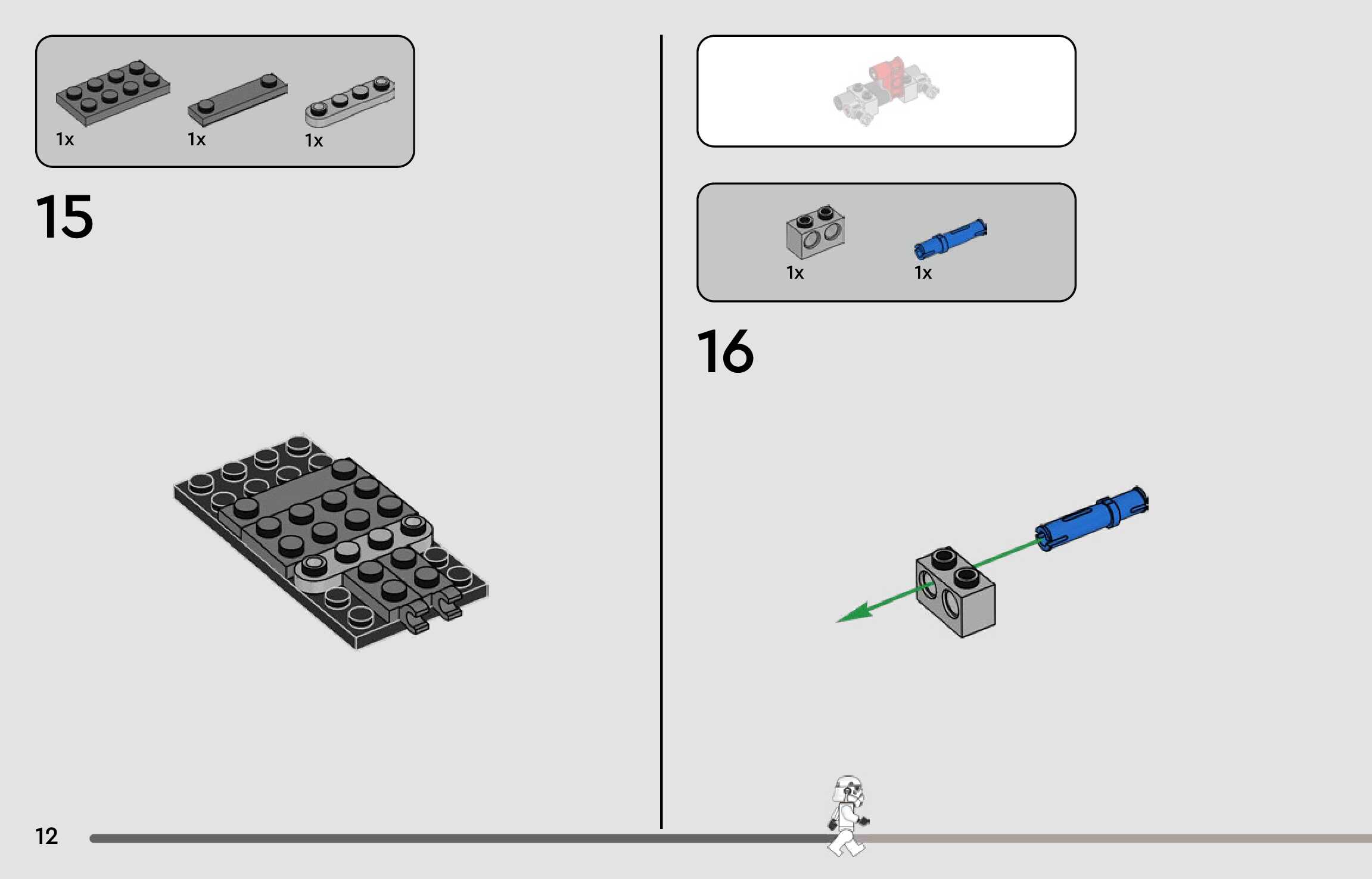 1x 1x 1x

15

1x 1x

16

12