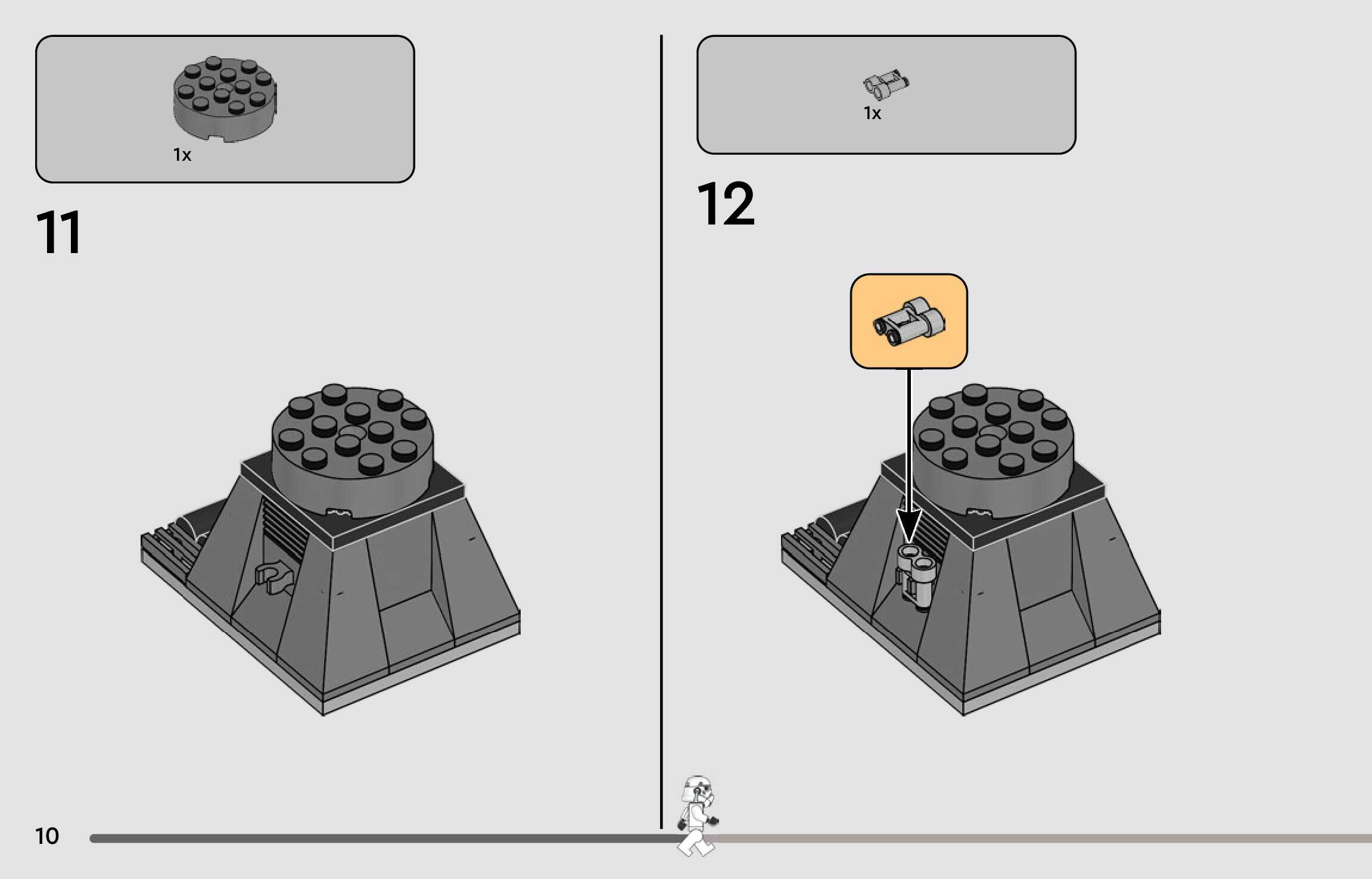 1x

11

1x

12

10