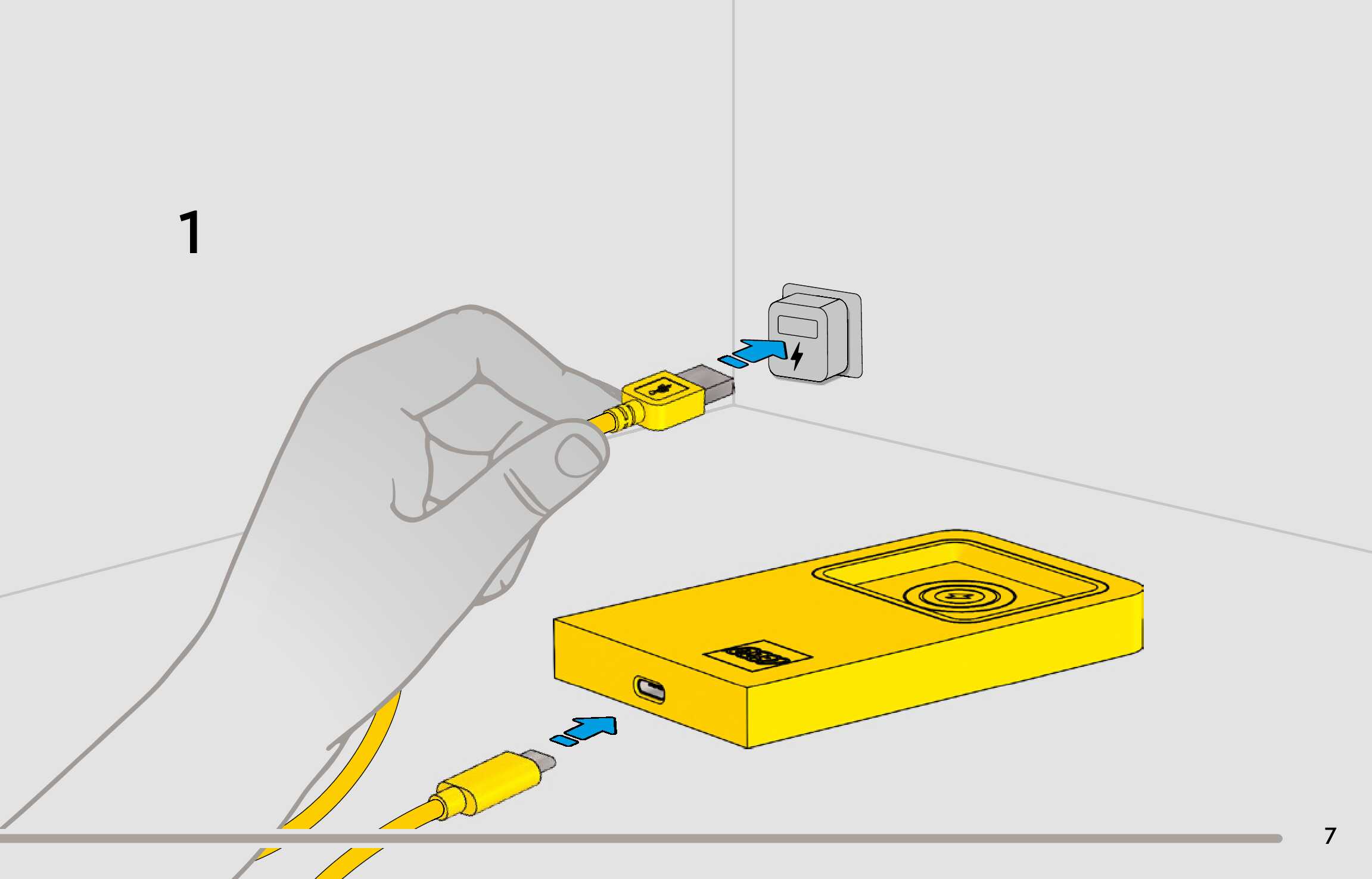 1

7