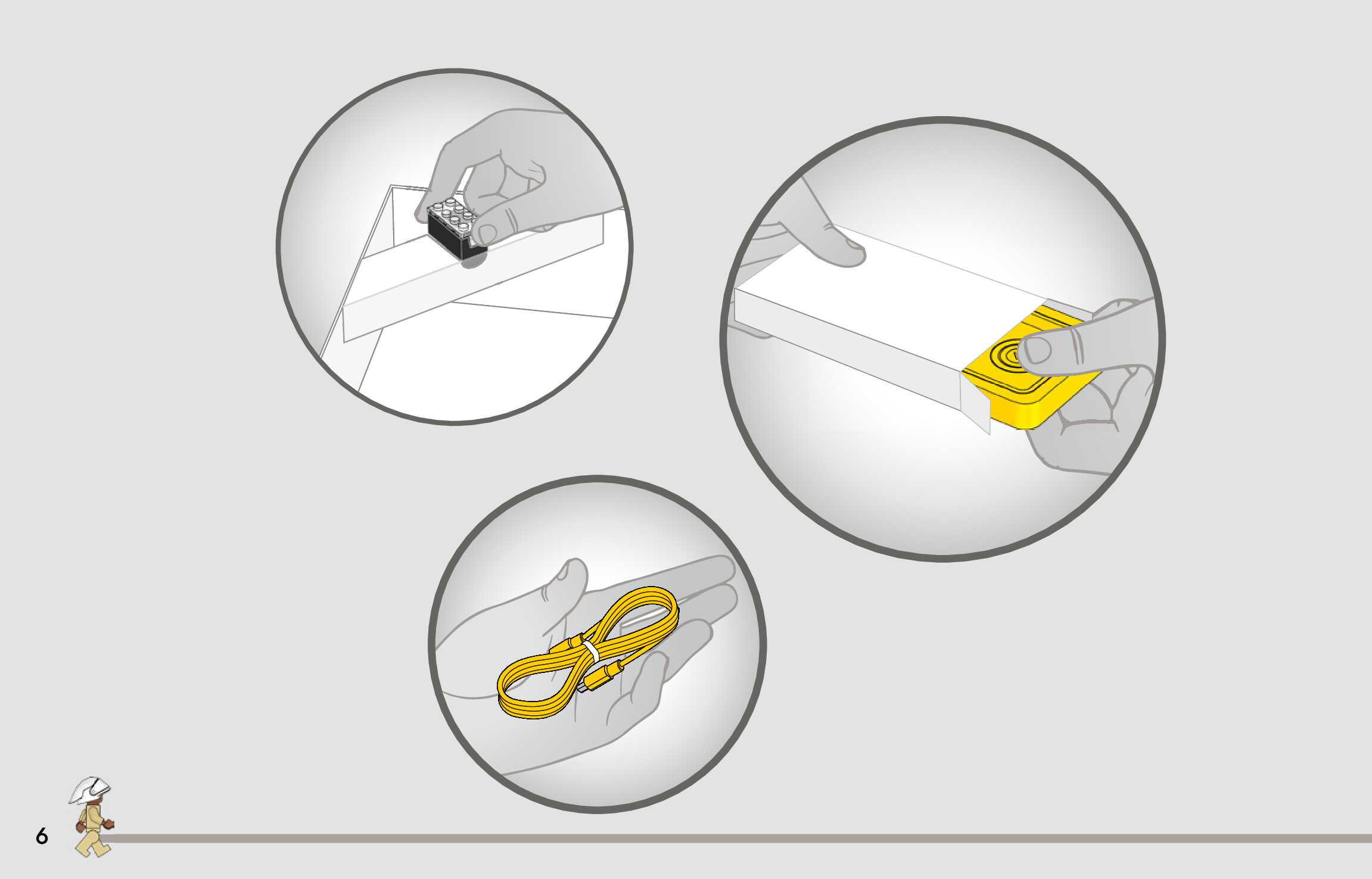 6