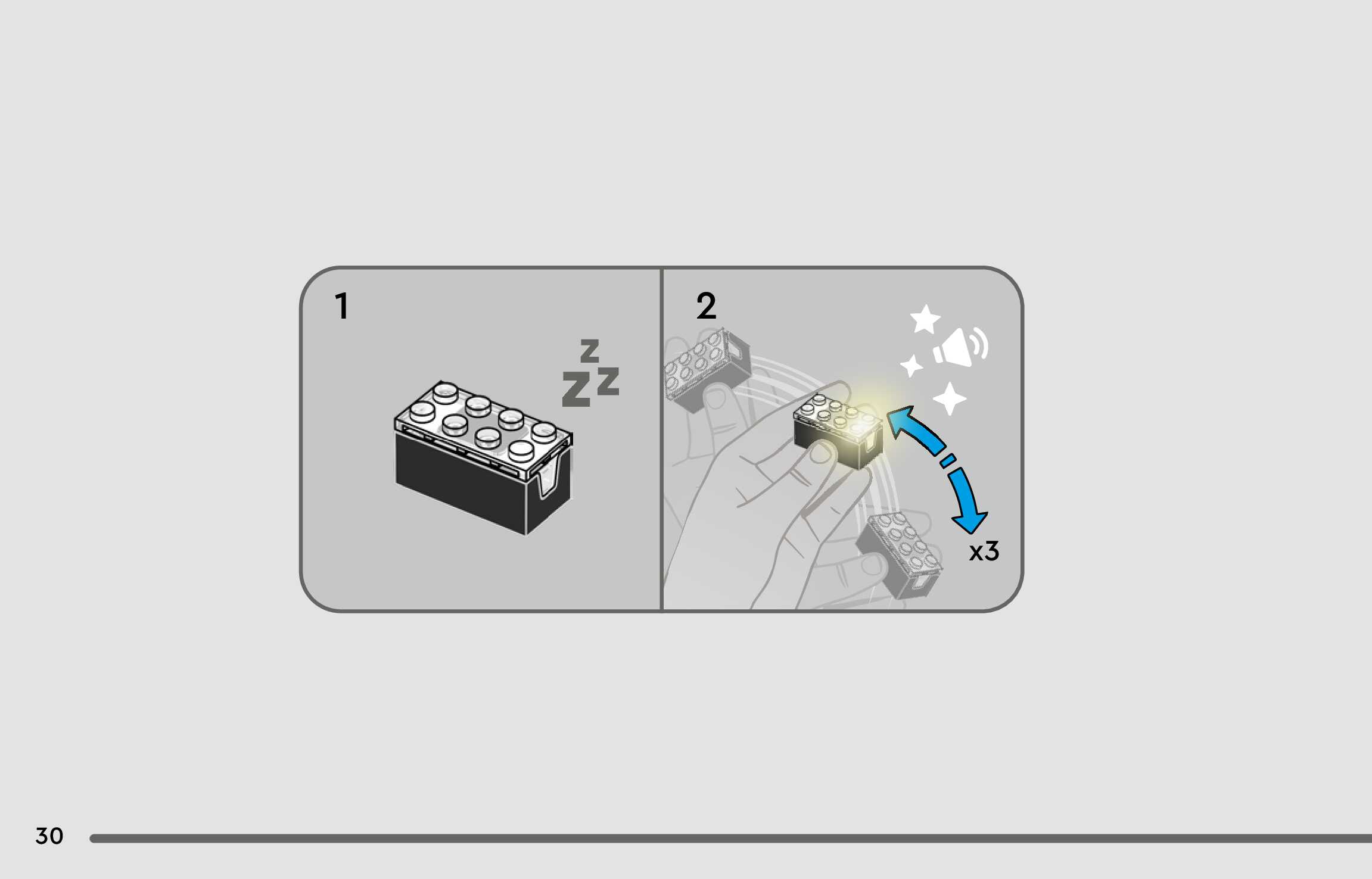 1

Z
Z Z

2

x3

30