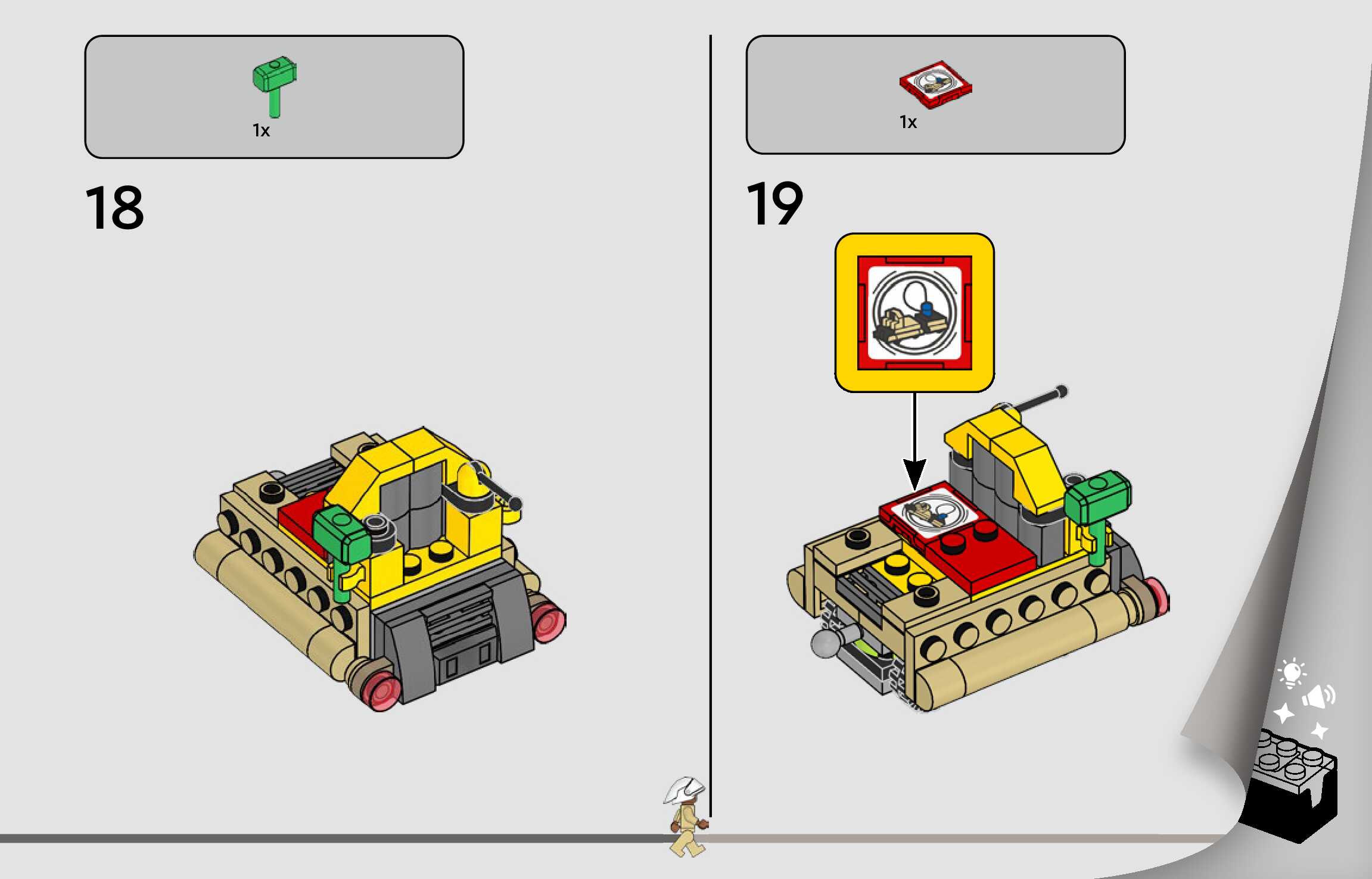 1x

18

1x

19