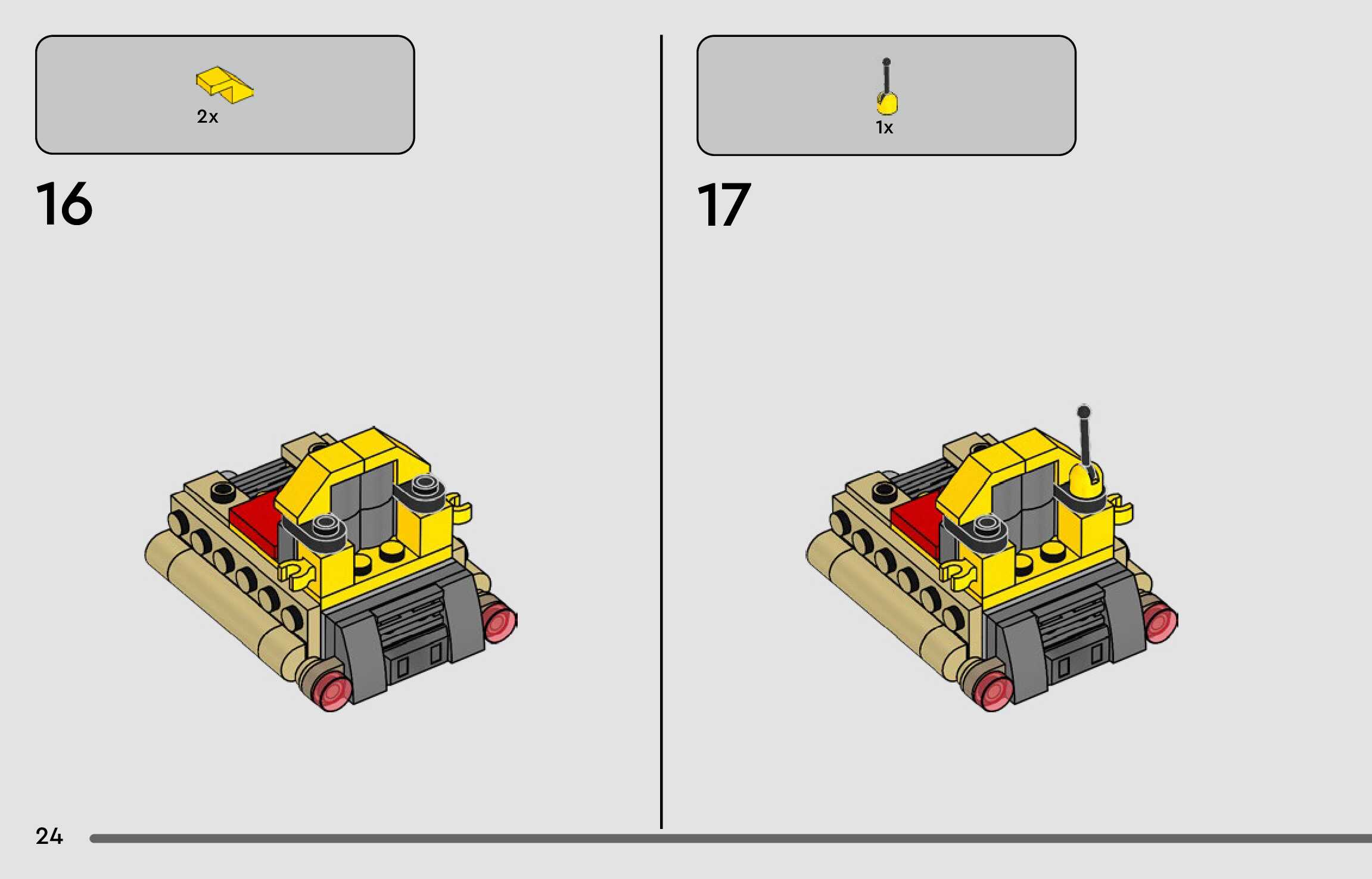 2x

16

1x

17

24