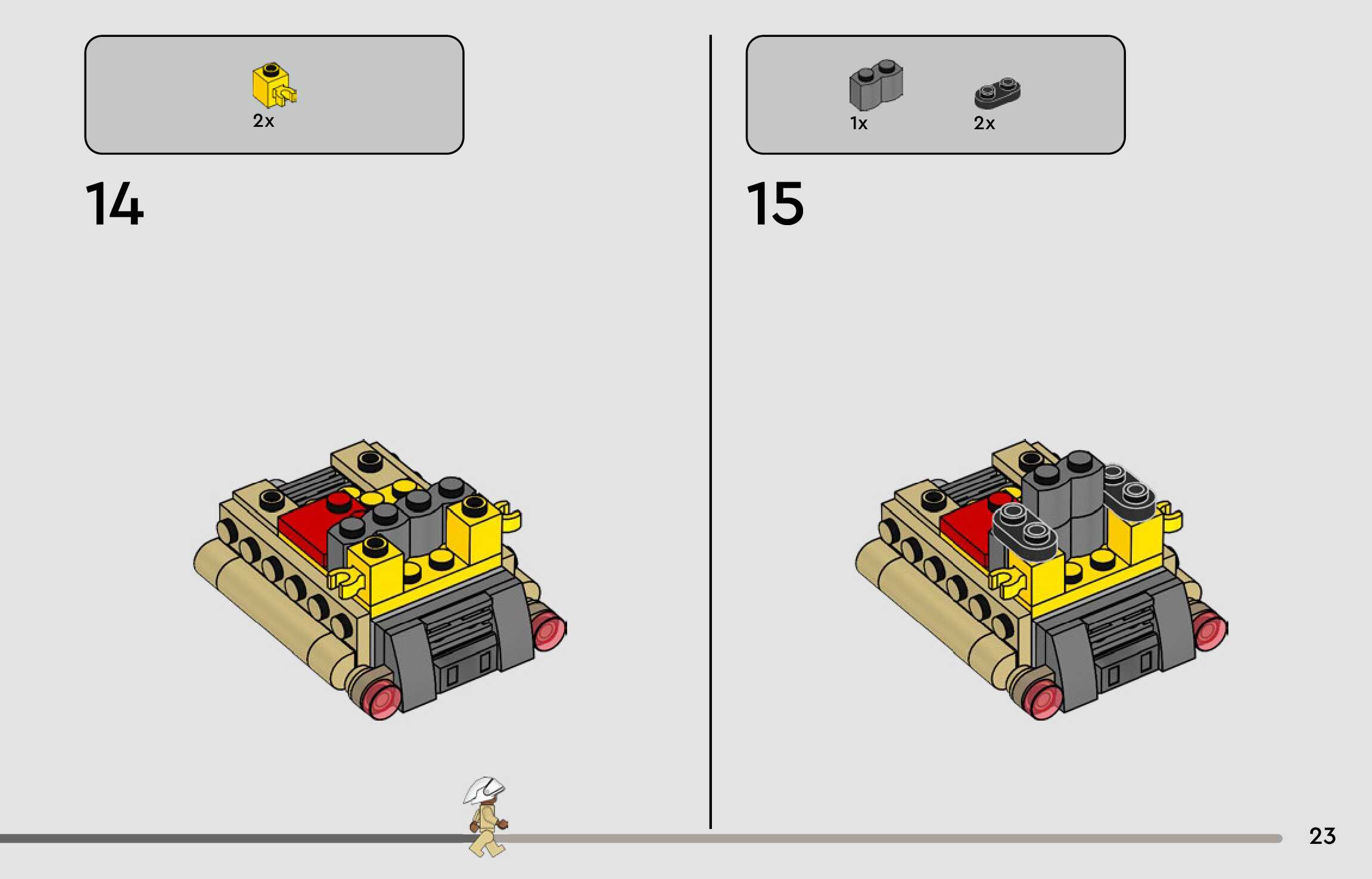 2x

14

1x

2x

15

23