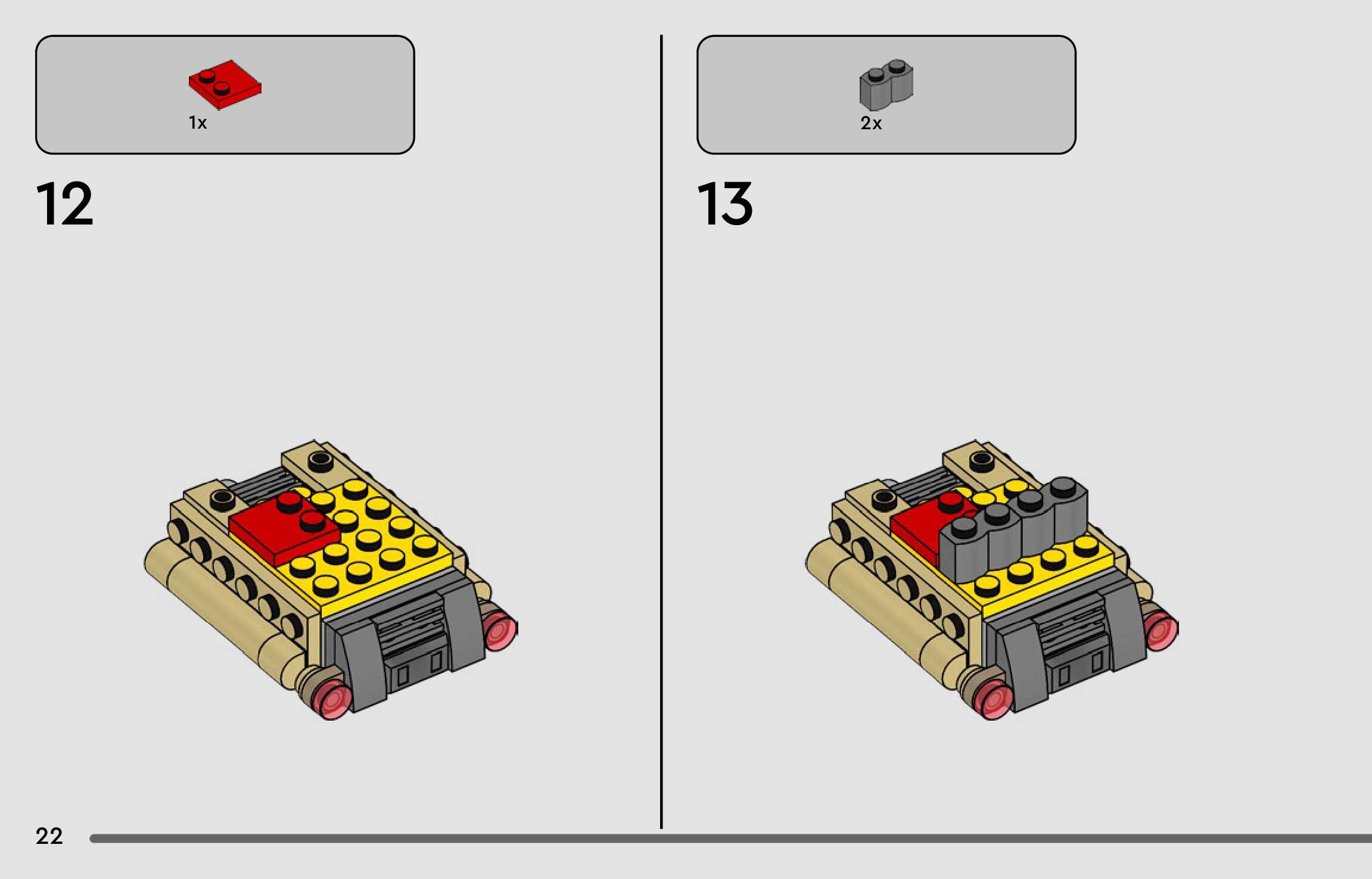 1x

12

2x

13

22