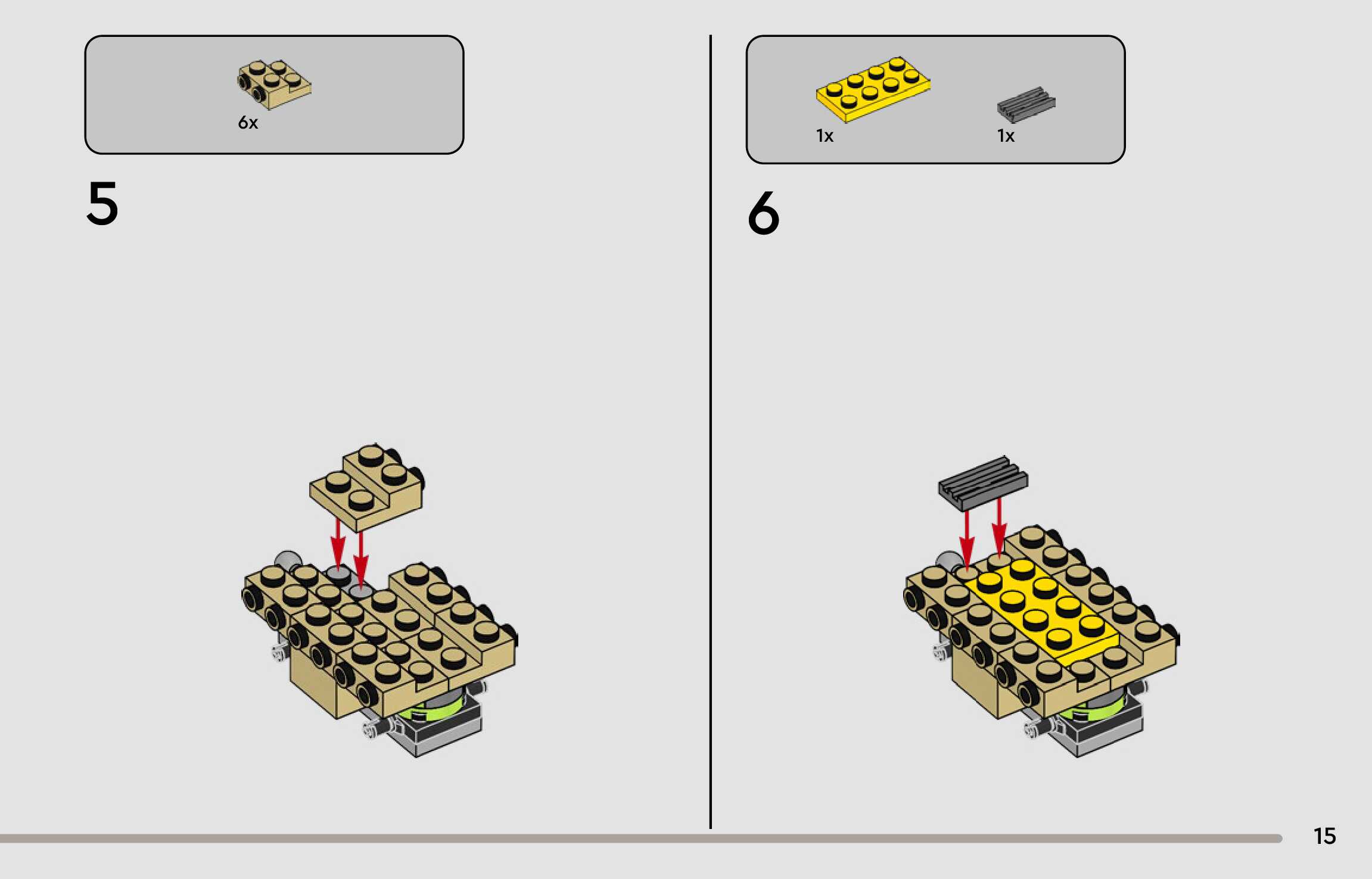 6x

5

1x

1x

6

15