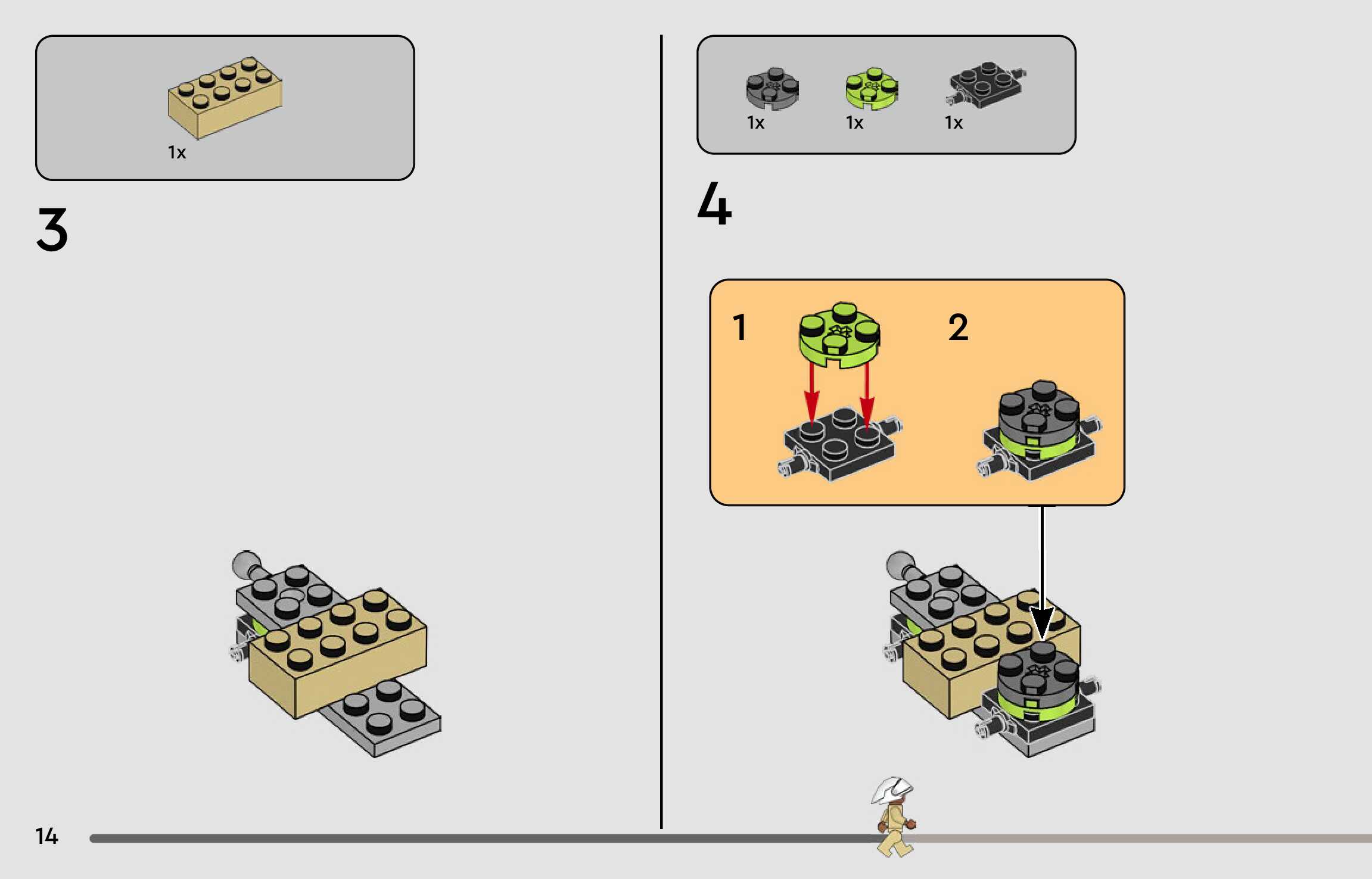 1x

3

1x 1x 1x

4

1

2

14