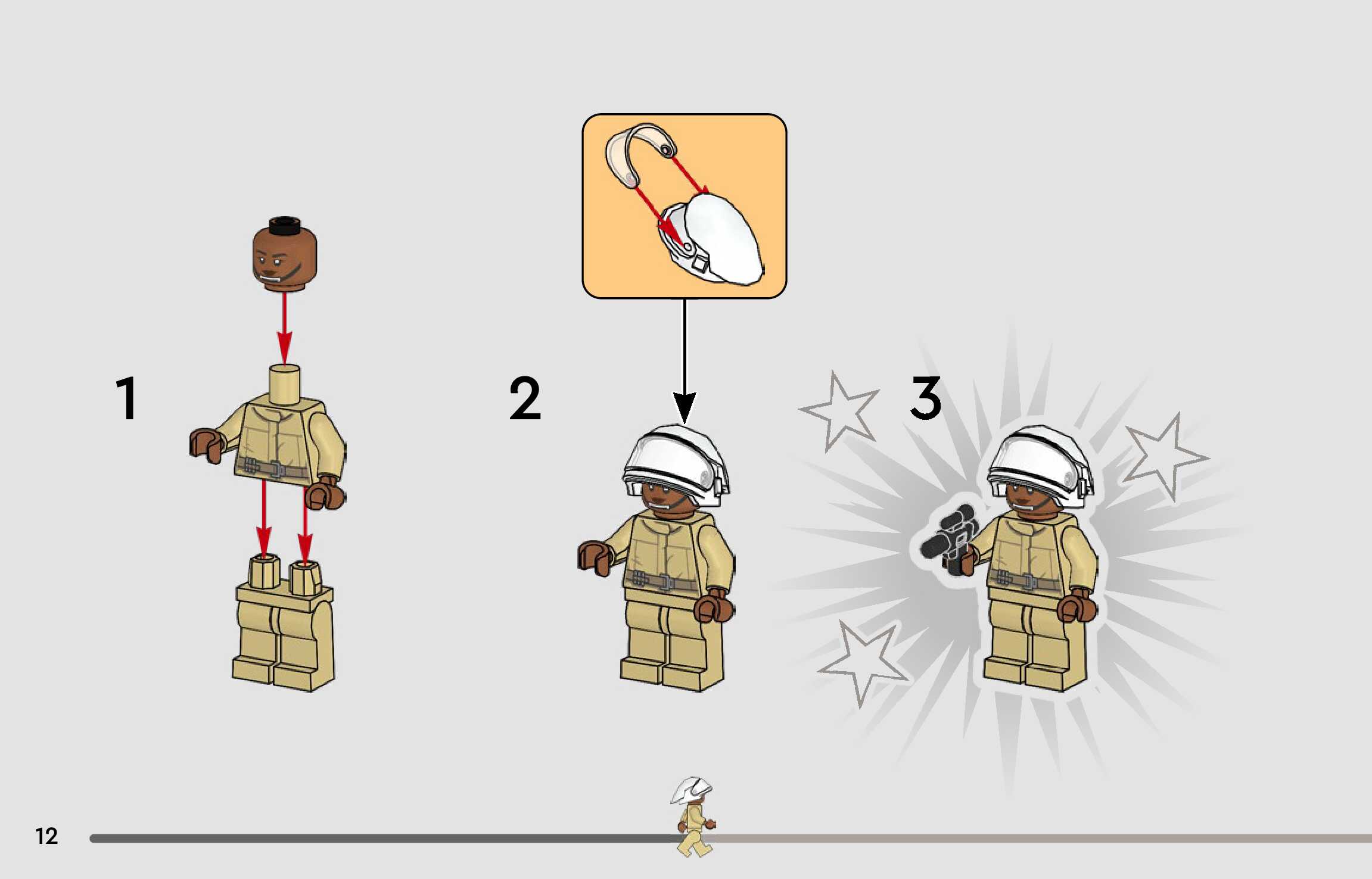 1

2

3

12