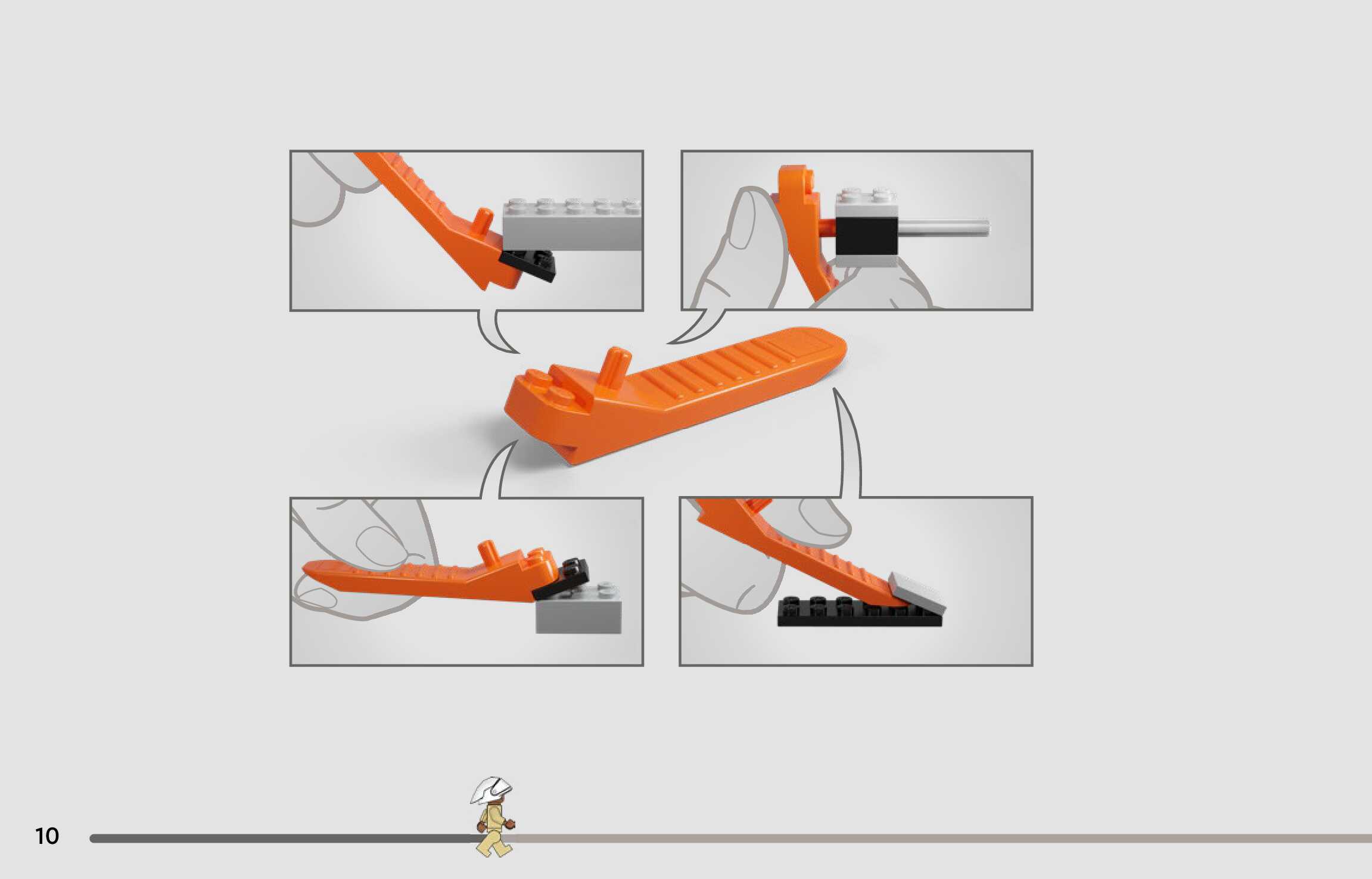 10