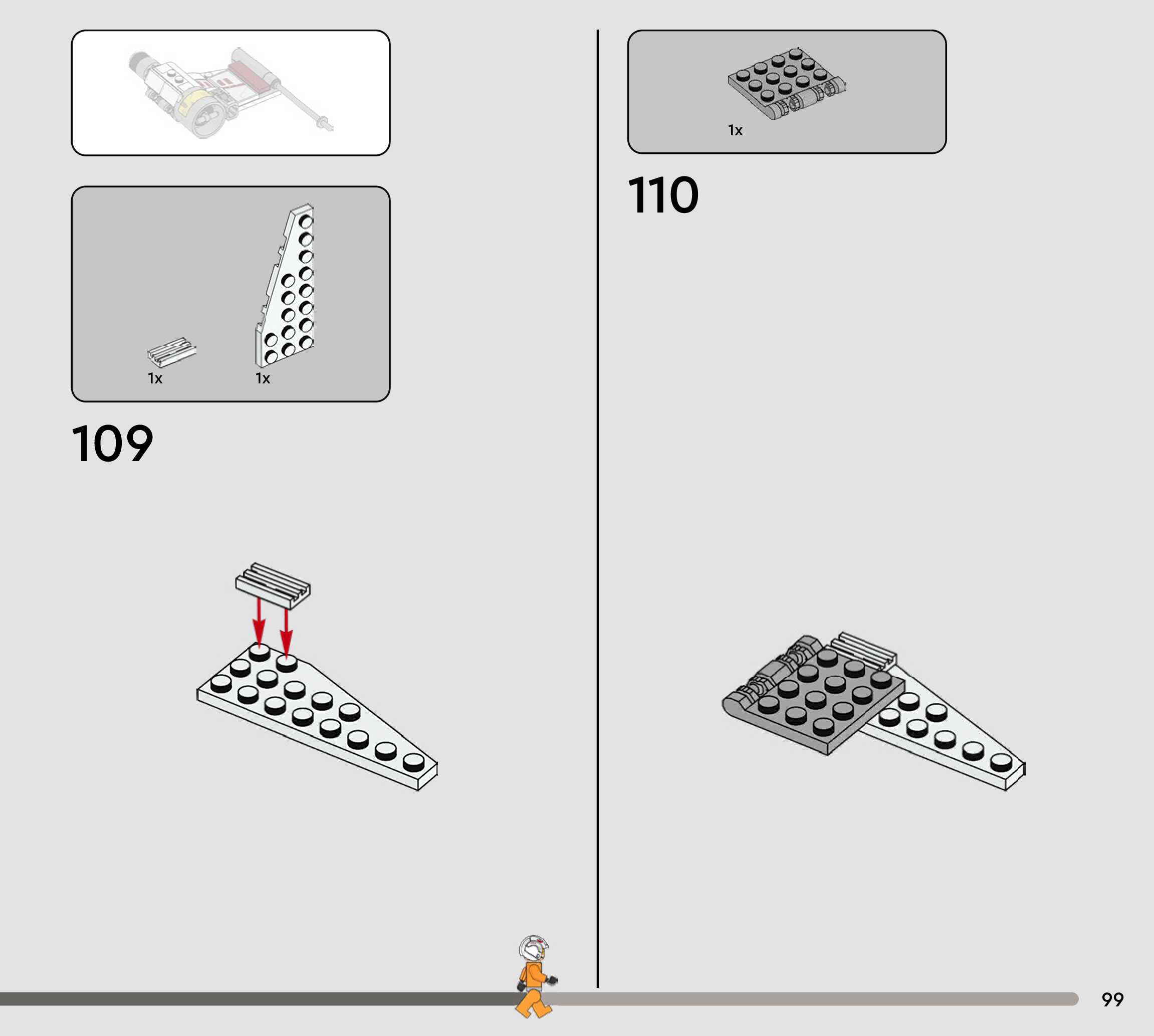 1x 1x

109

1x

110

99