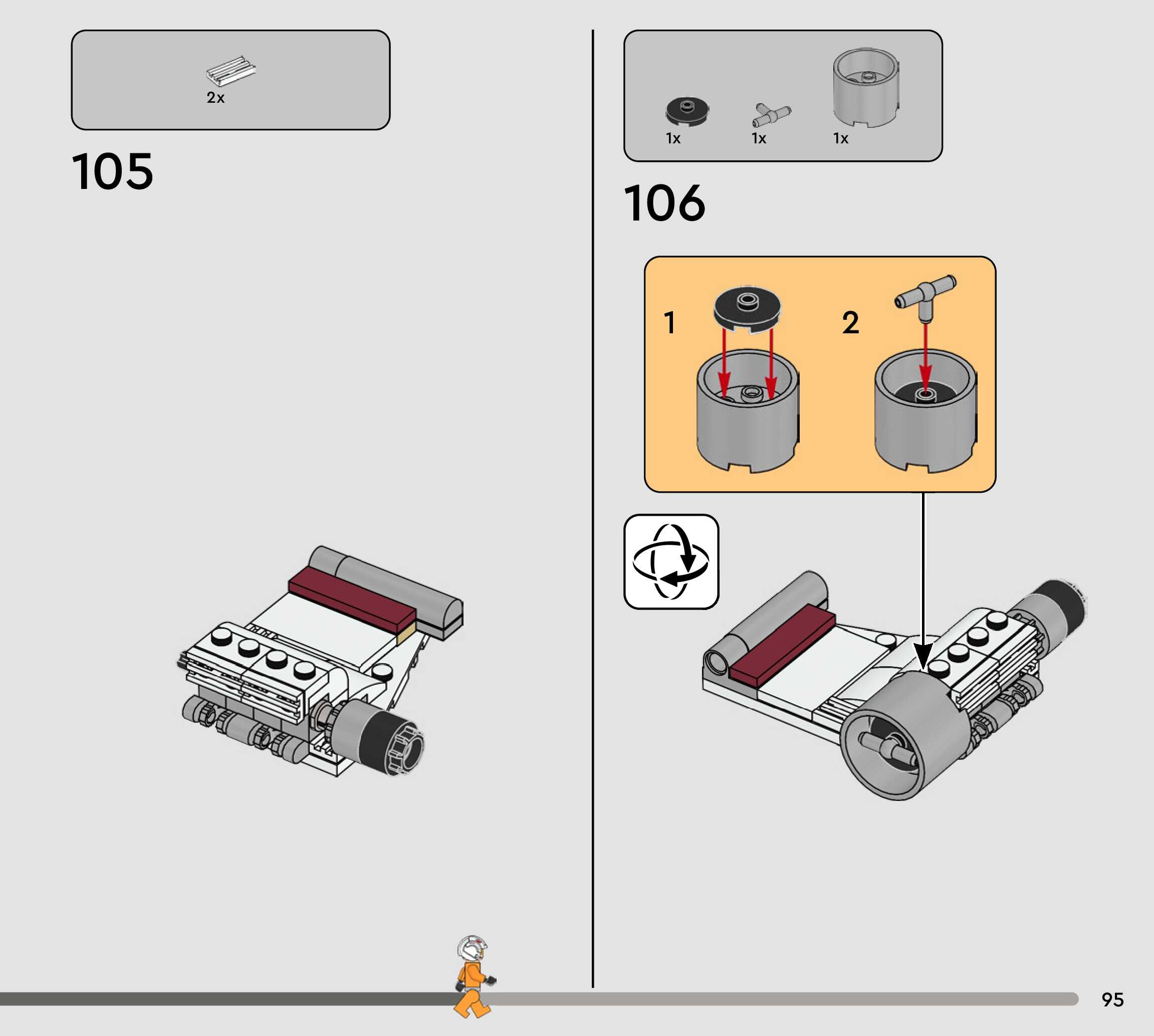 2x

105

1x 1x 1x

106

1

2

95