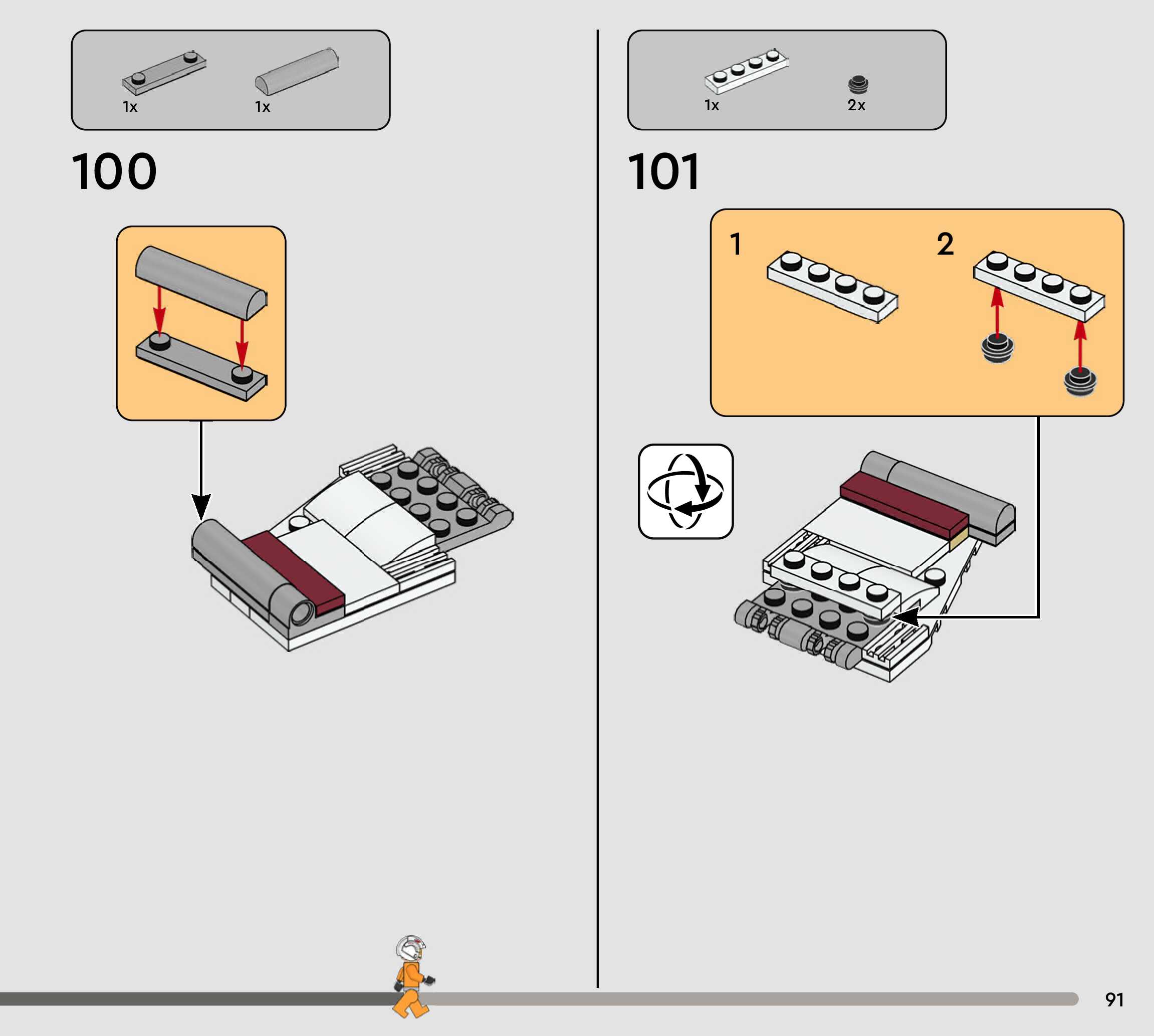 1x 1x

100

1x 2x

101

1 2

91