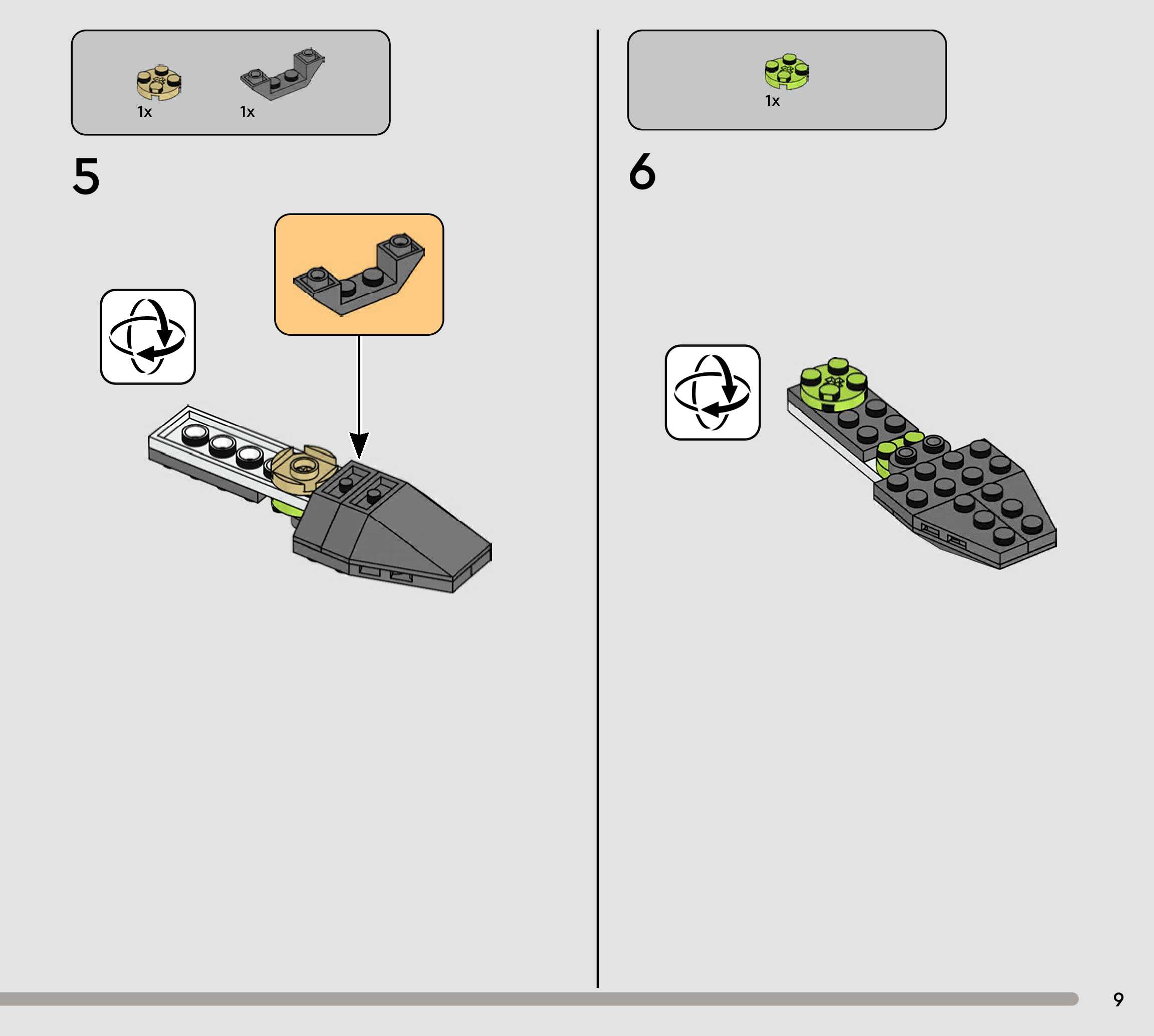 1x 1x

5

1x

6

9