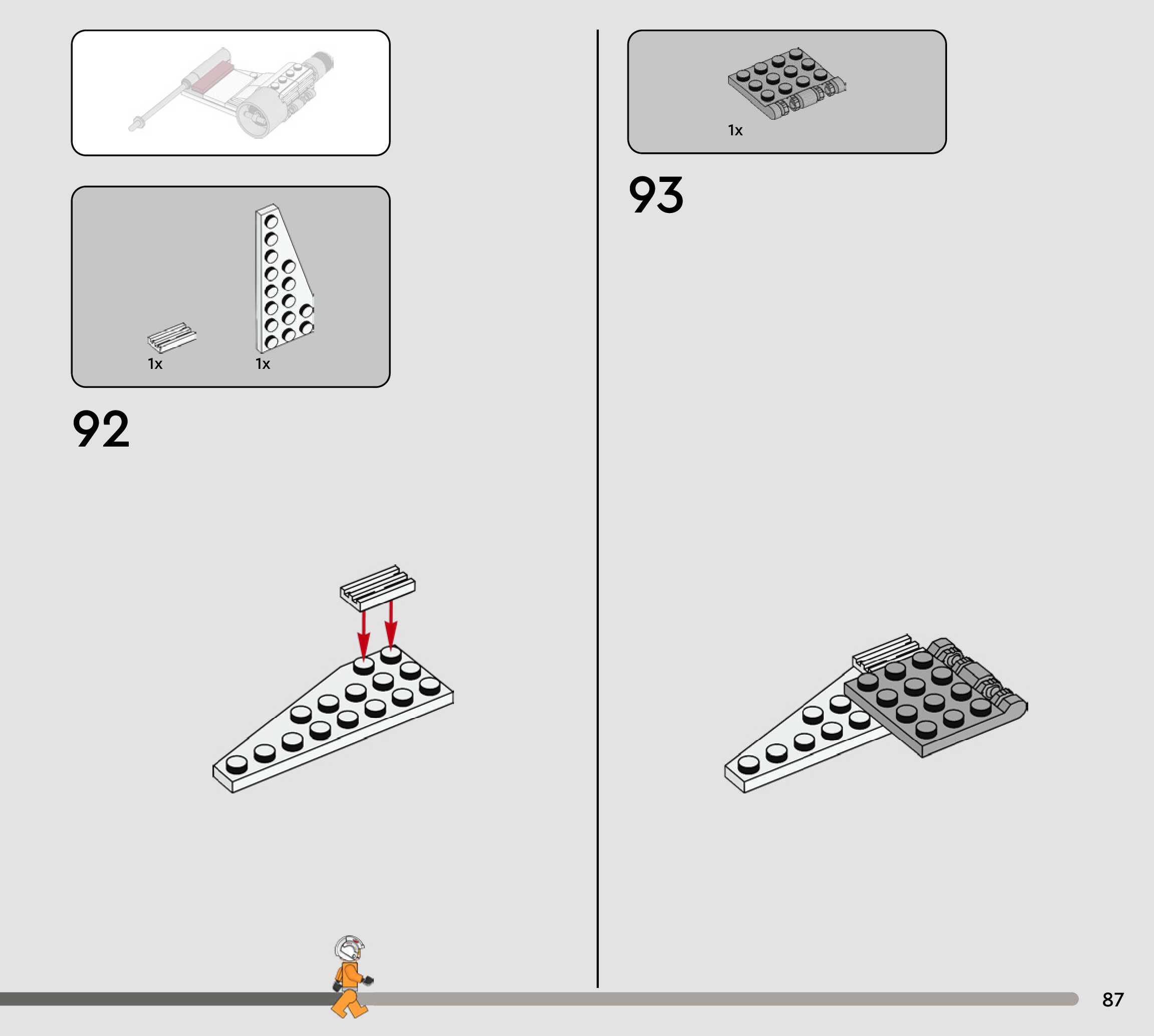 1x 1x

92

1x

93

87