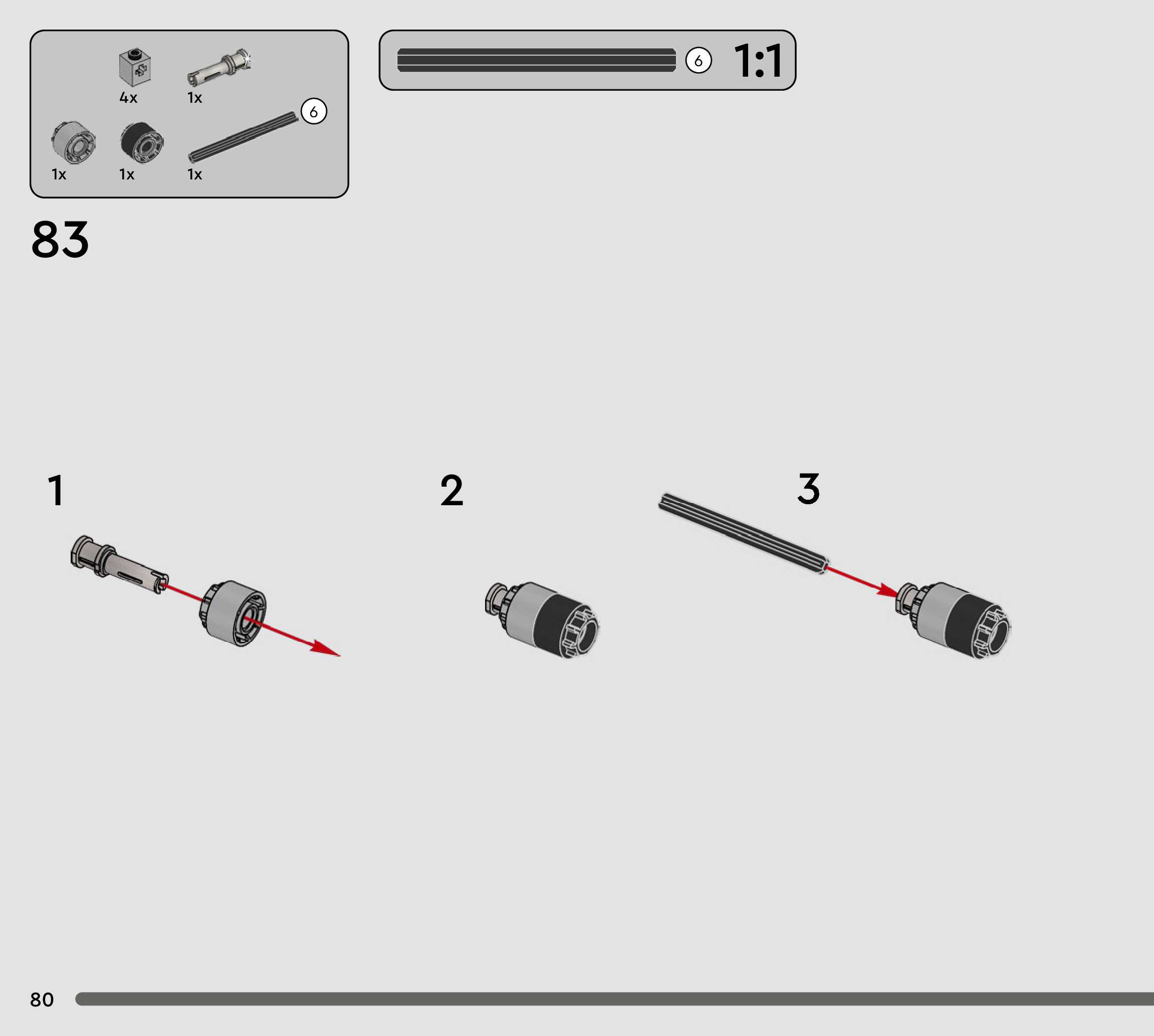 4x
1x
6
1x
1x
1x

6
1:1

83

1

2

3

80