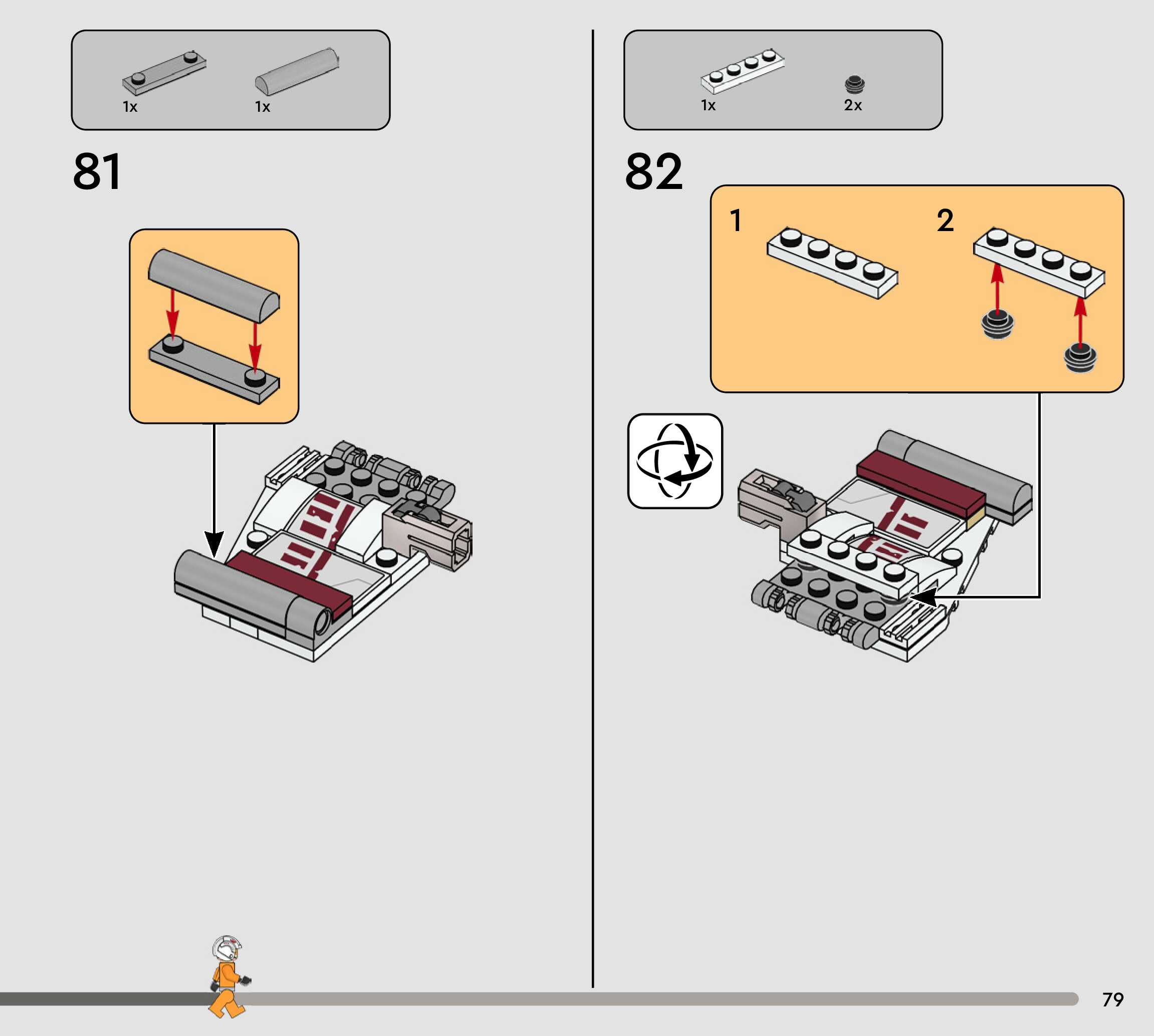 1x
1x

81

1x
2x

82

1
2

79