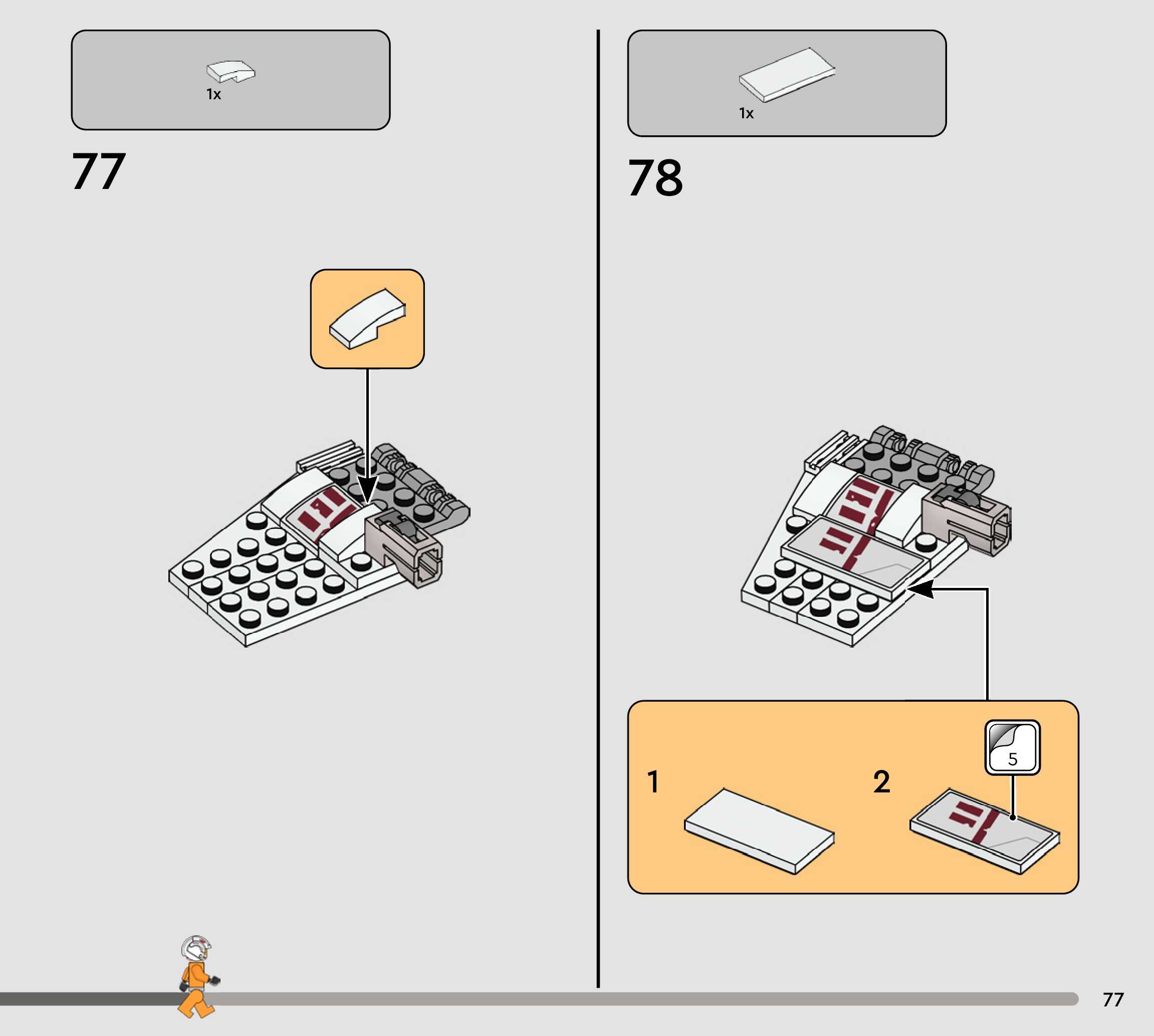 1x

77

1x

78

1

2

5

77