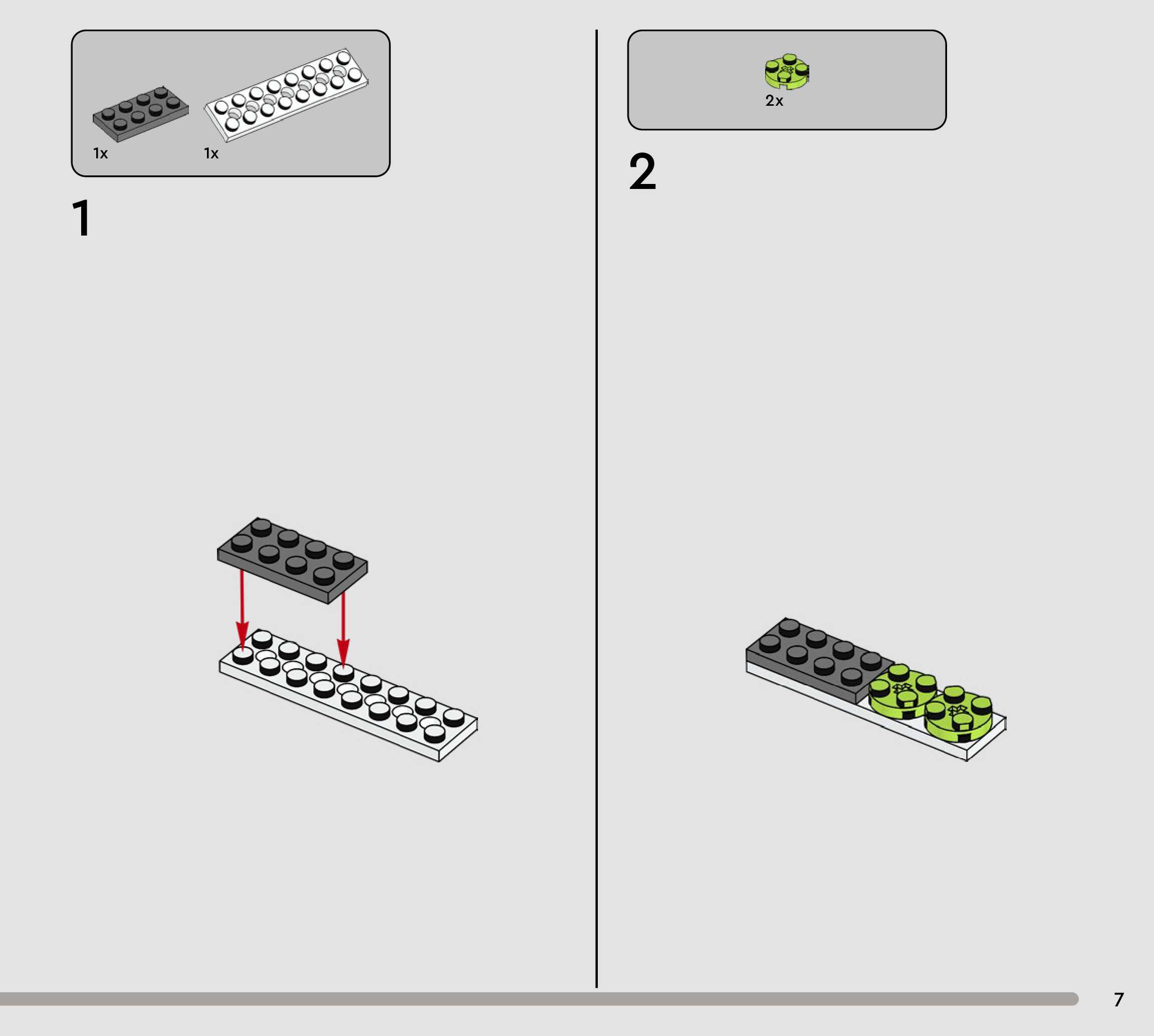 1x

1x

1

2x

2

7