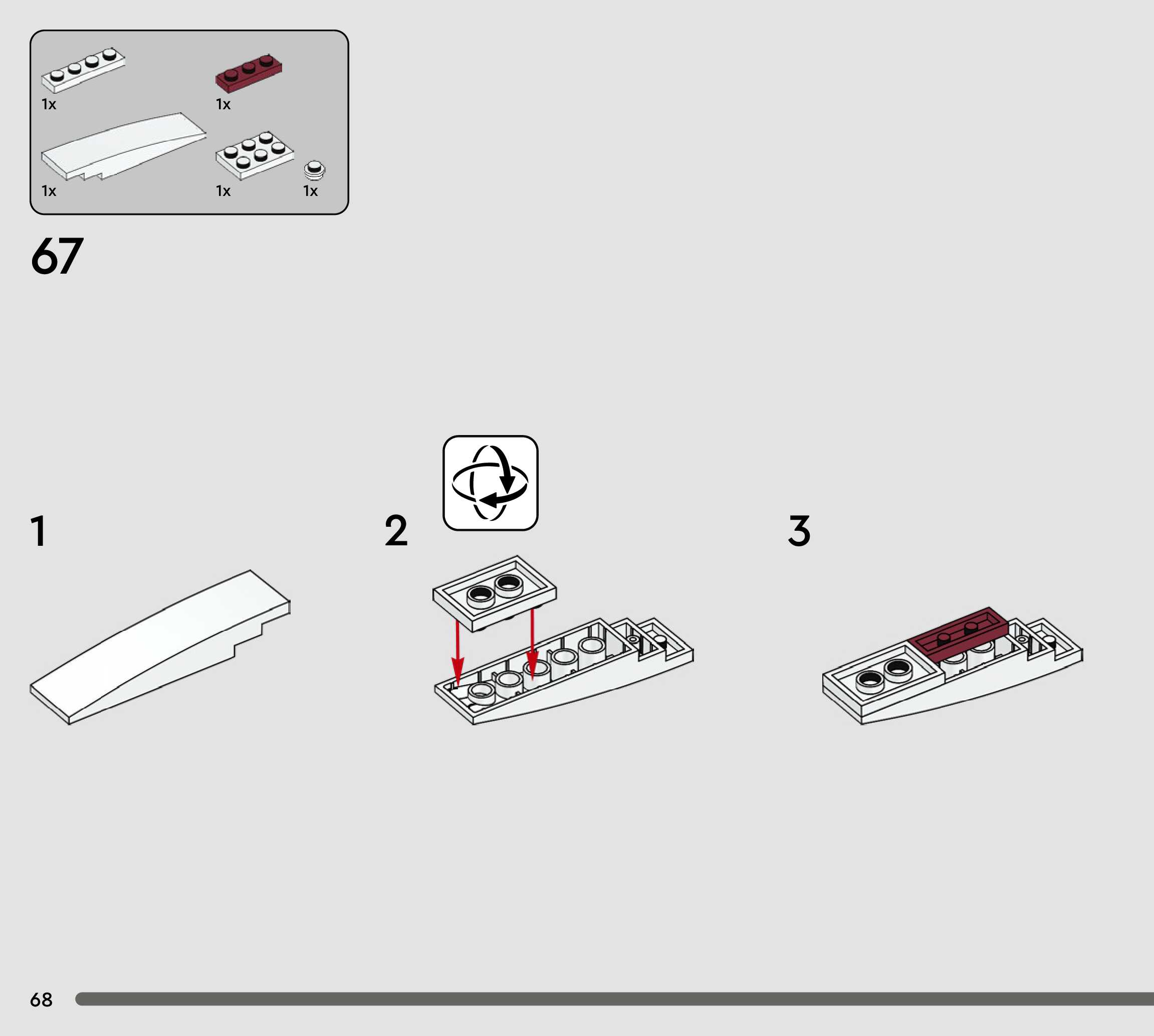 1x

1x

1x

1x

1x

67

1

2

3

68