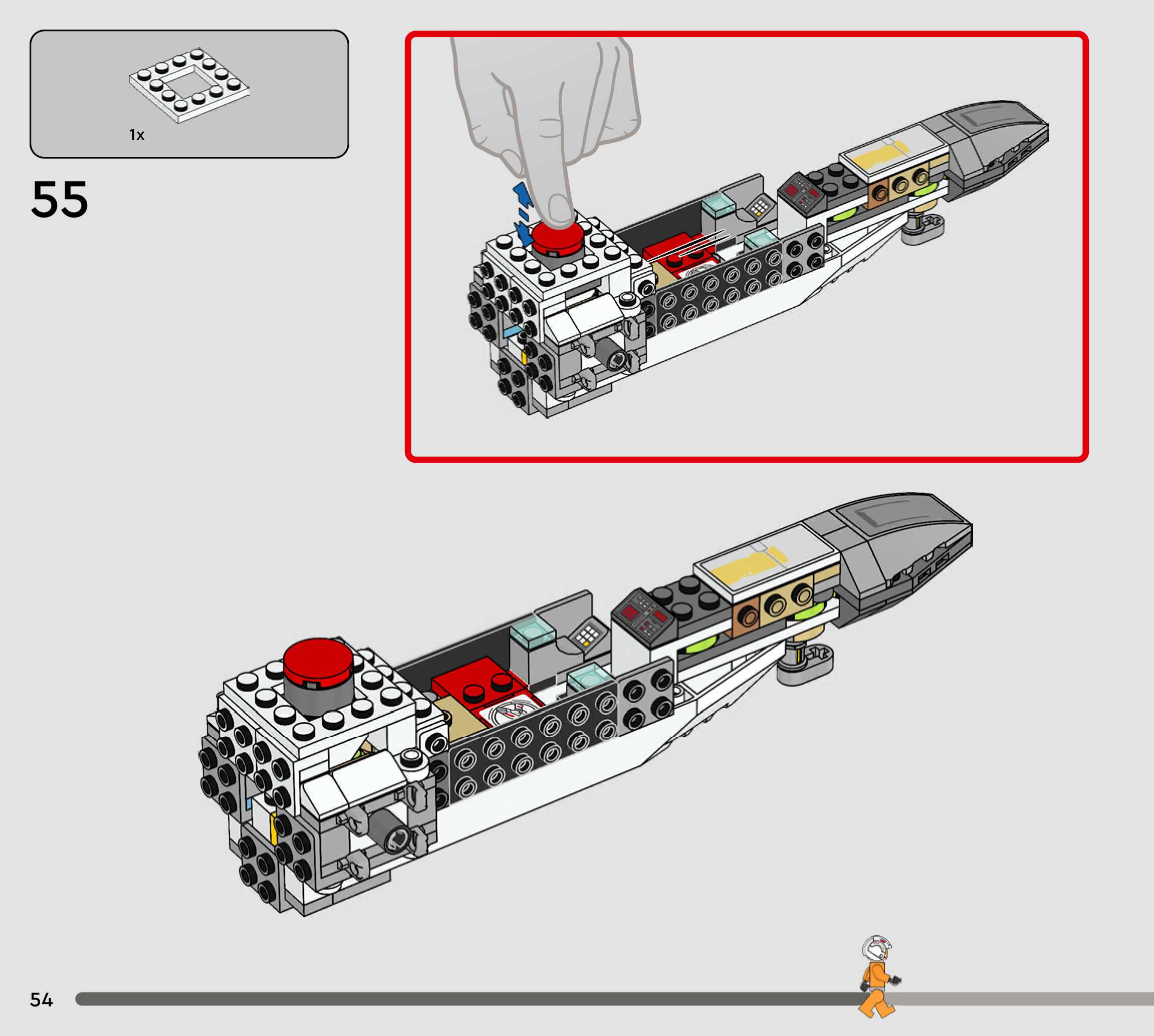 1x

55

54