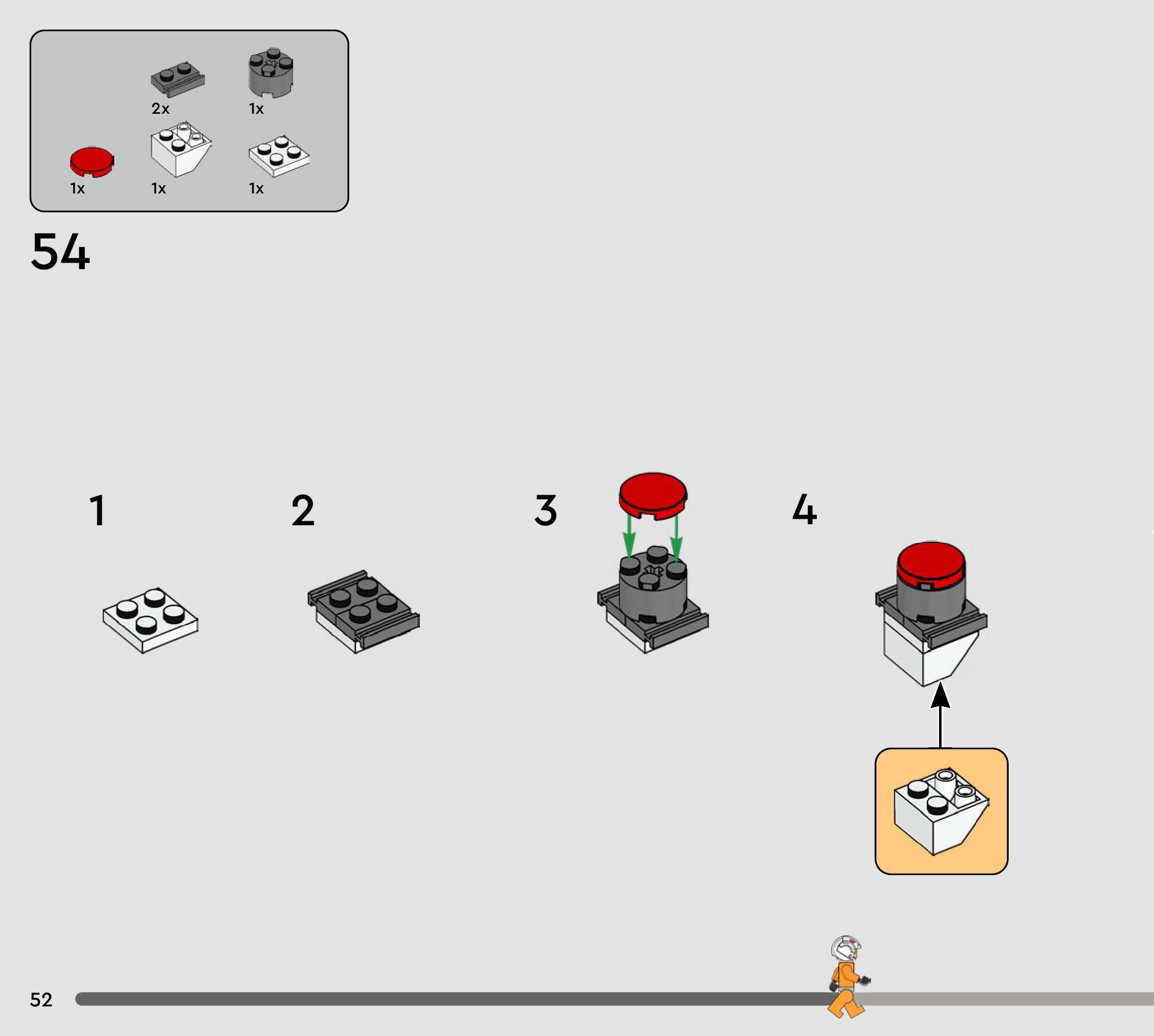 2x 1x
1x 1x 1x

54

1

2

3

4

52