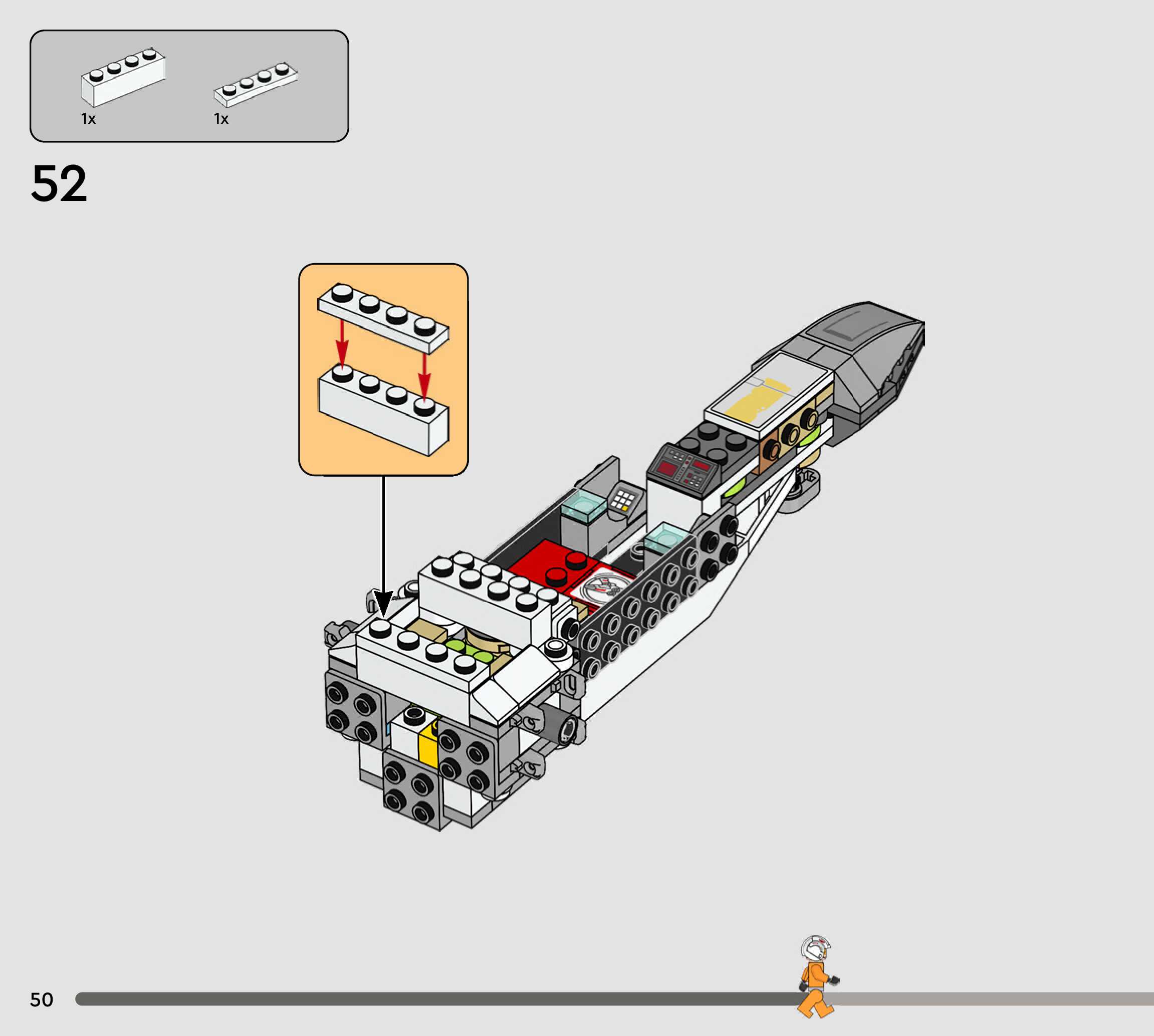 1x
1x

52

50