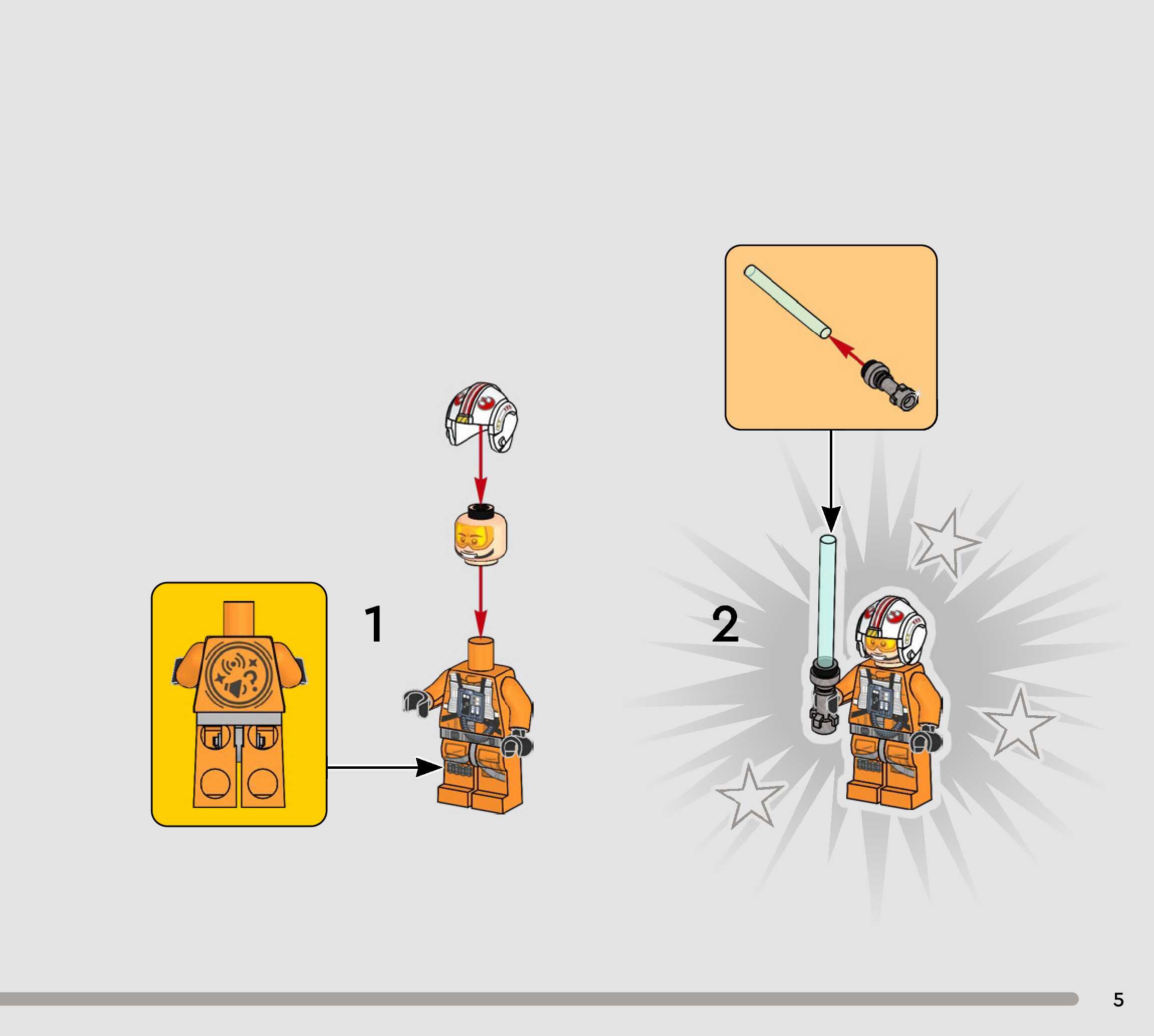 1

2

5