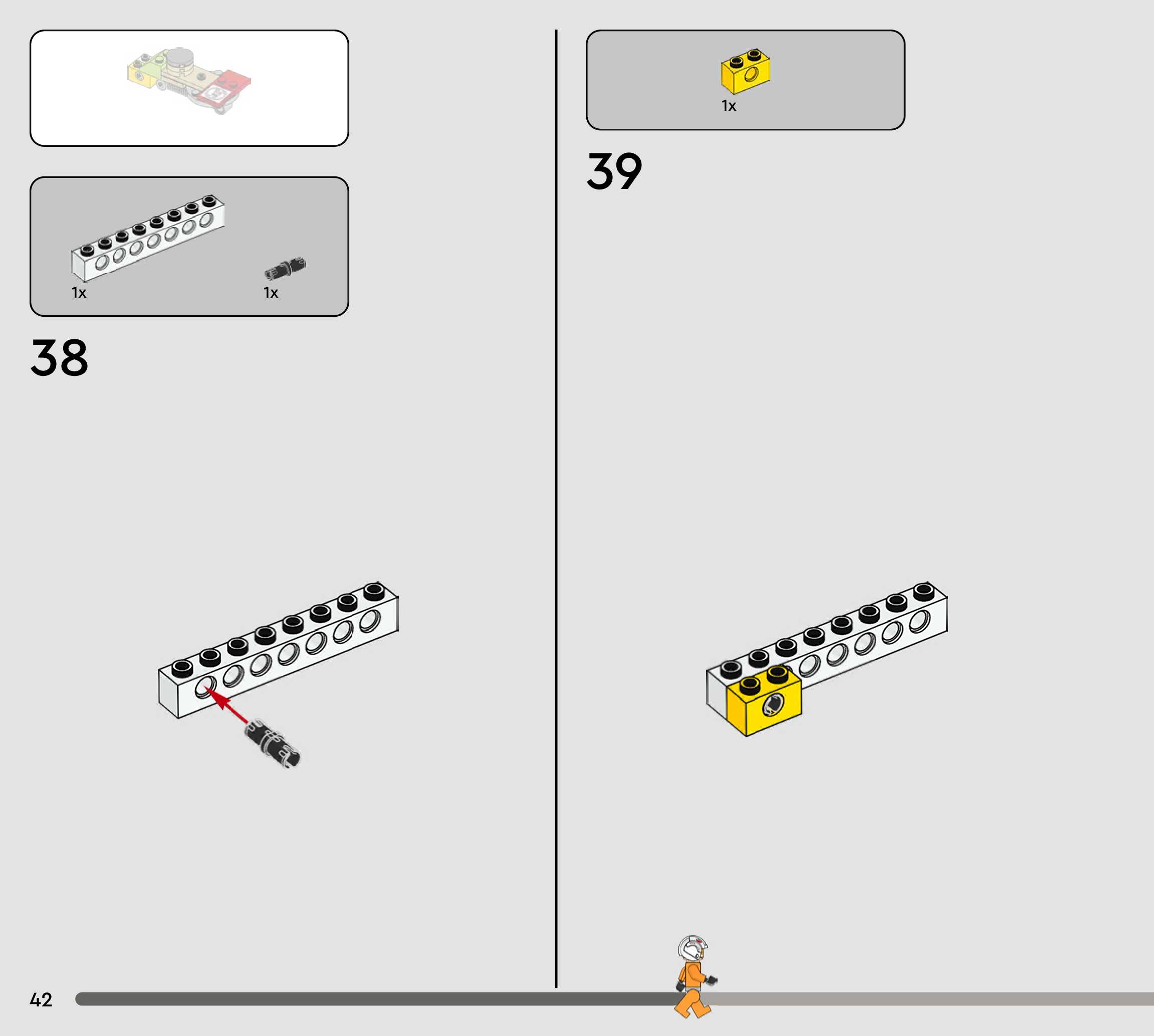 1x

1x

38

1x

39

42