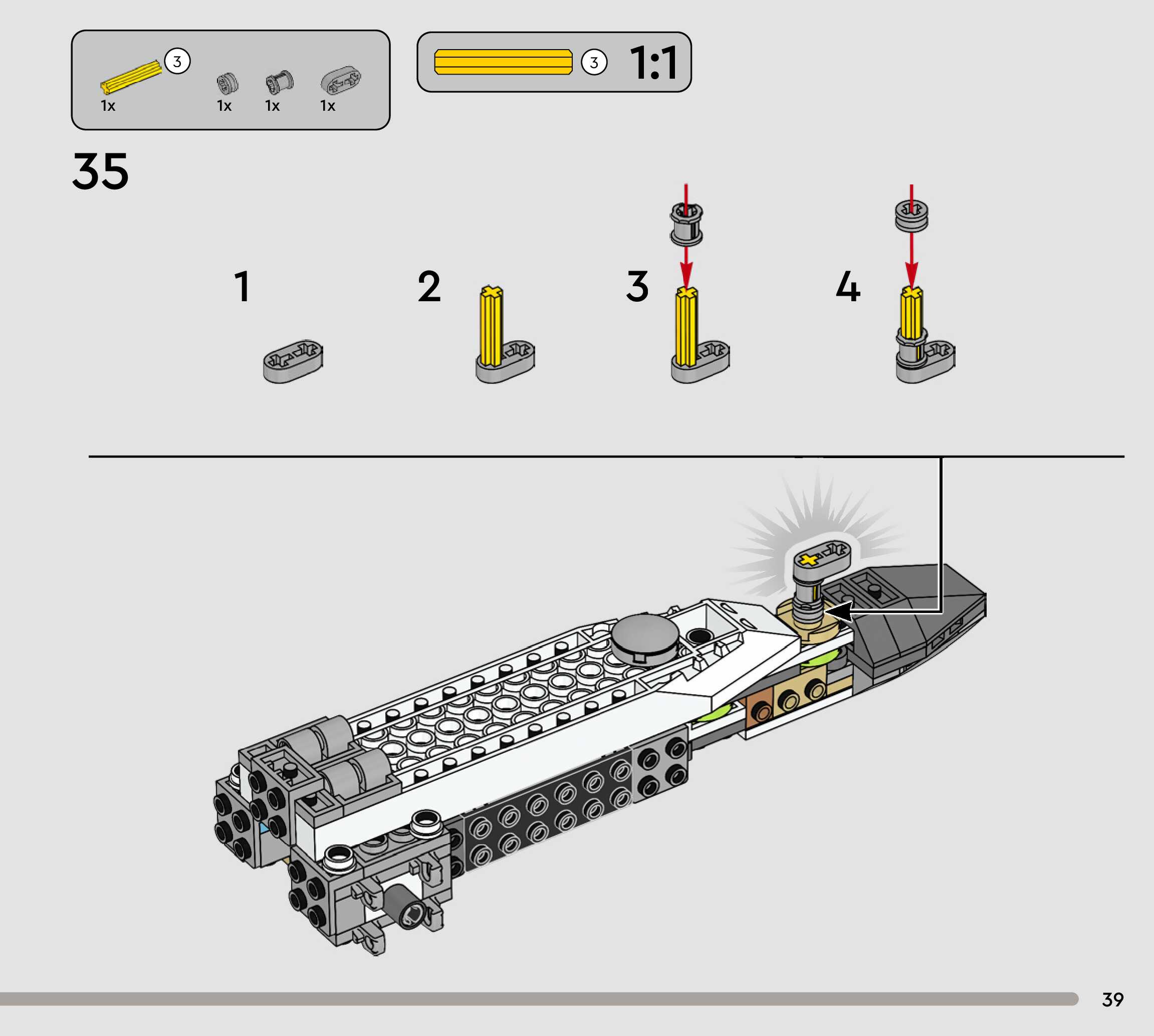 3
1x
1x
1x
1x

3
1:1

35

1
2
3
4

39