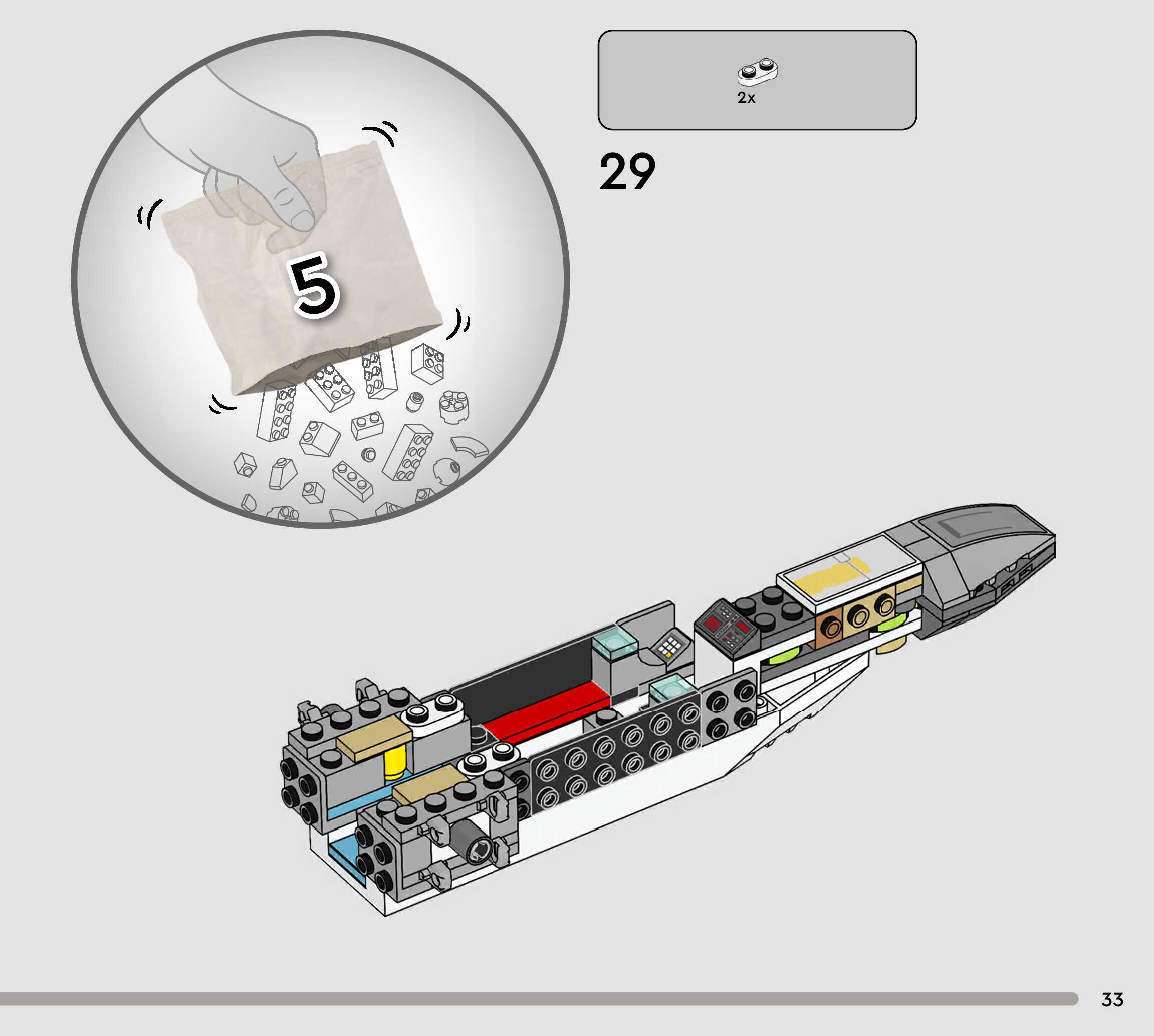 5

2x

29

33