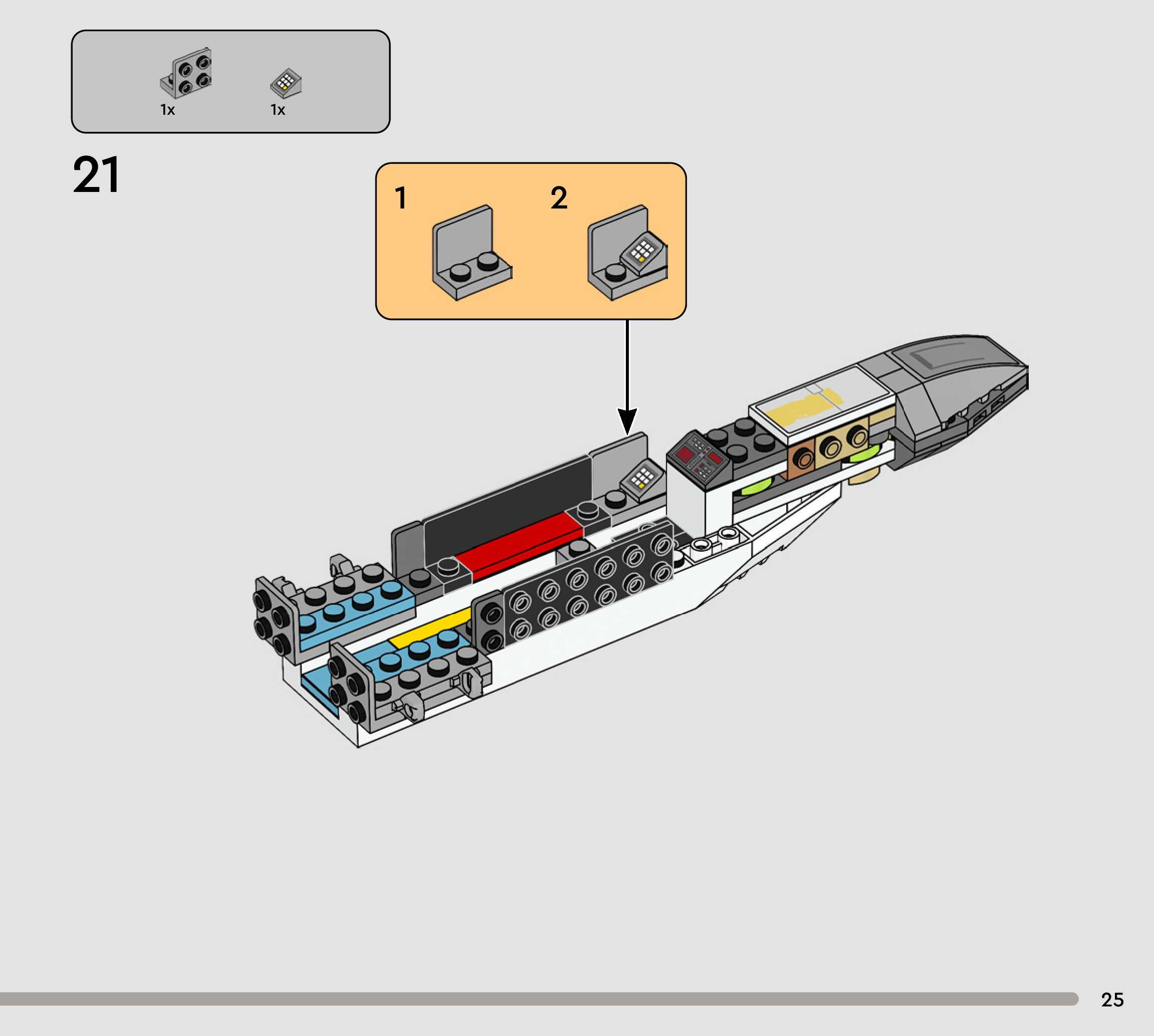 1x 1x

21

1 2

25