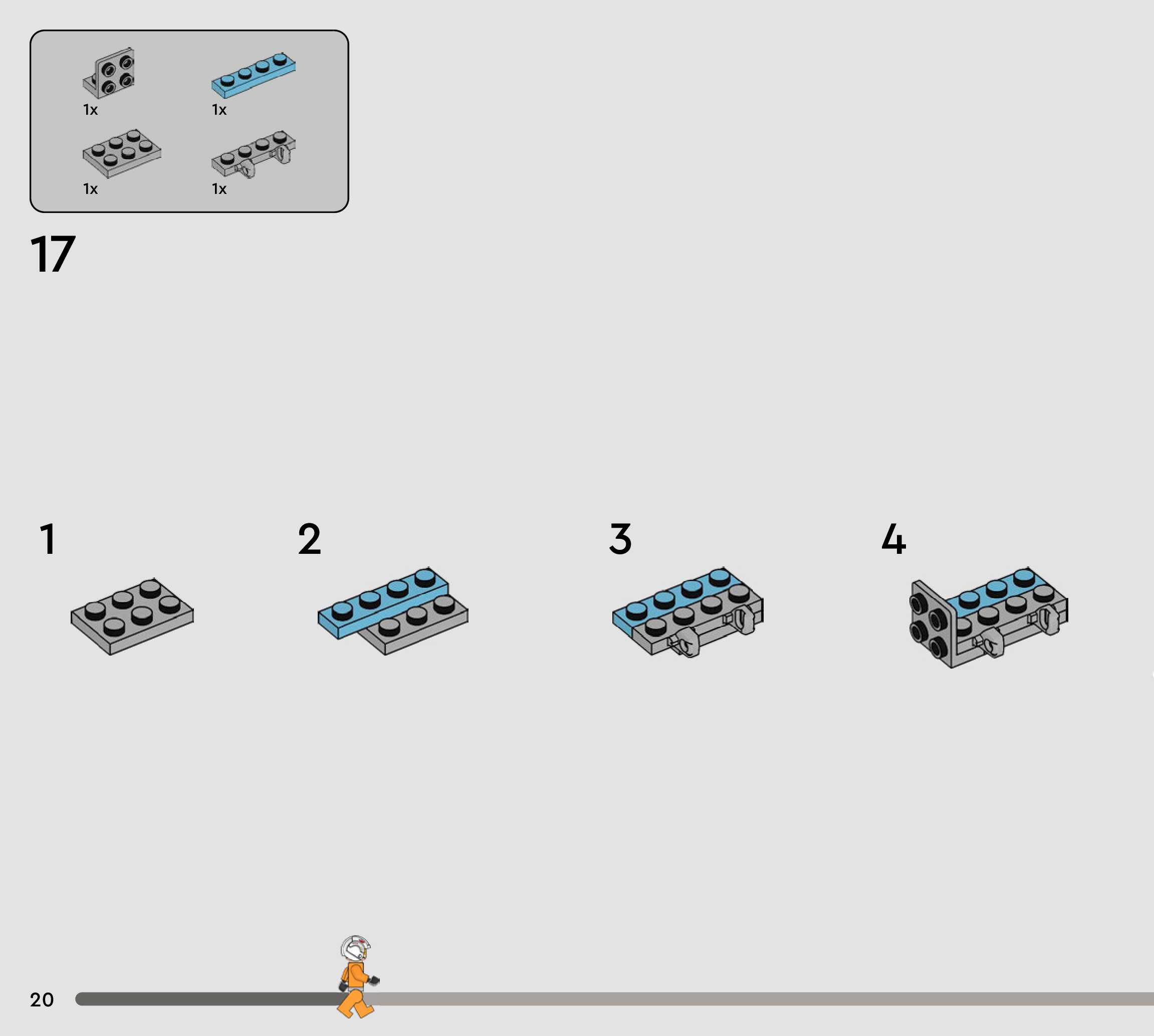 1x
1x
1x
1x

17

1
2
3
4

20