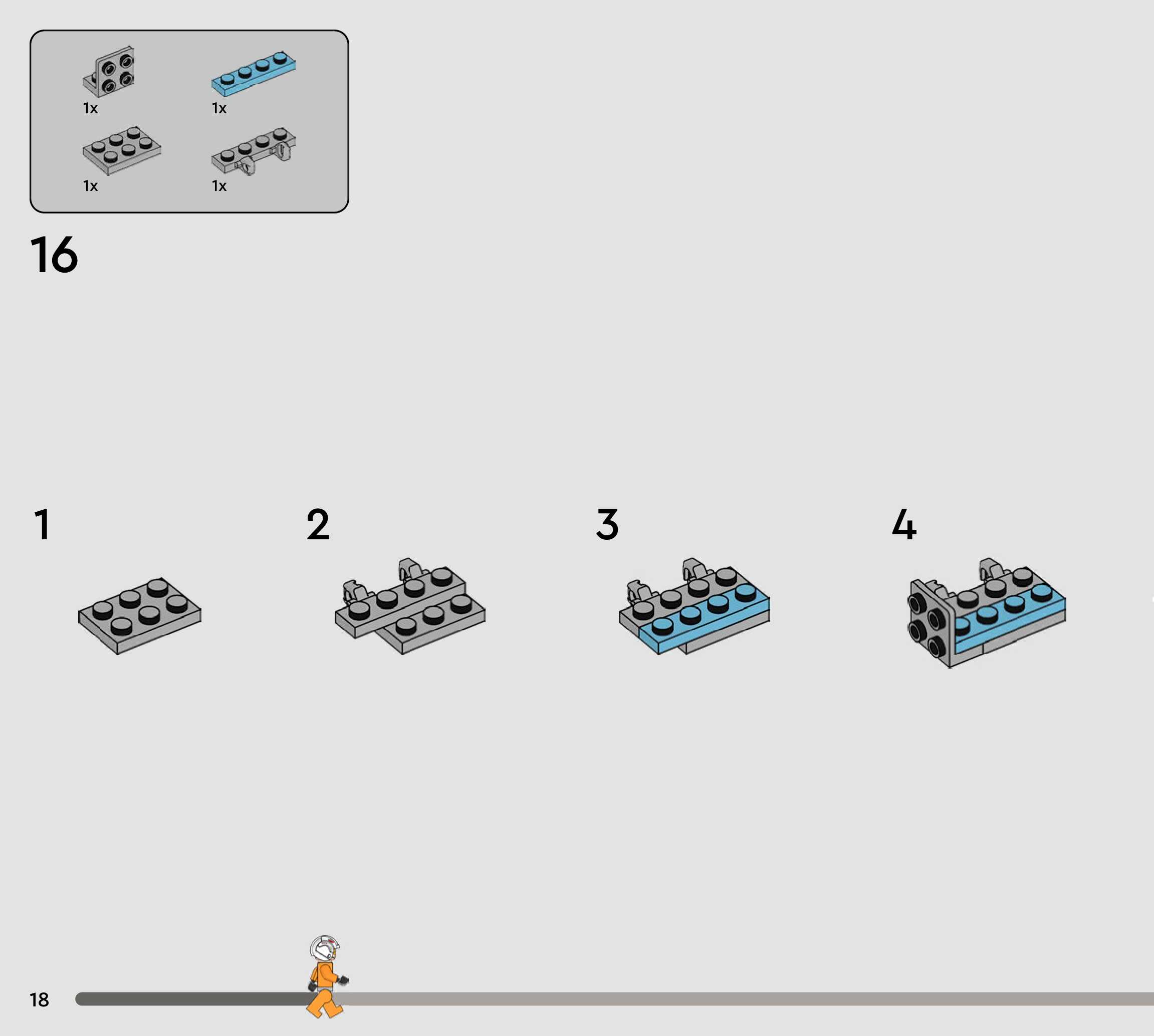 1x
1x
1x
1x

16

1
2
3
4

18