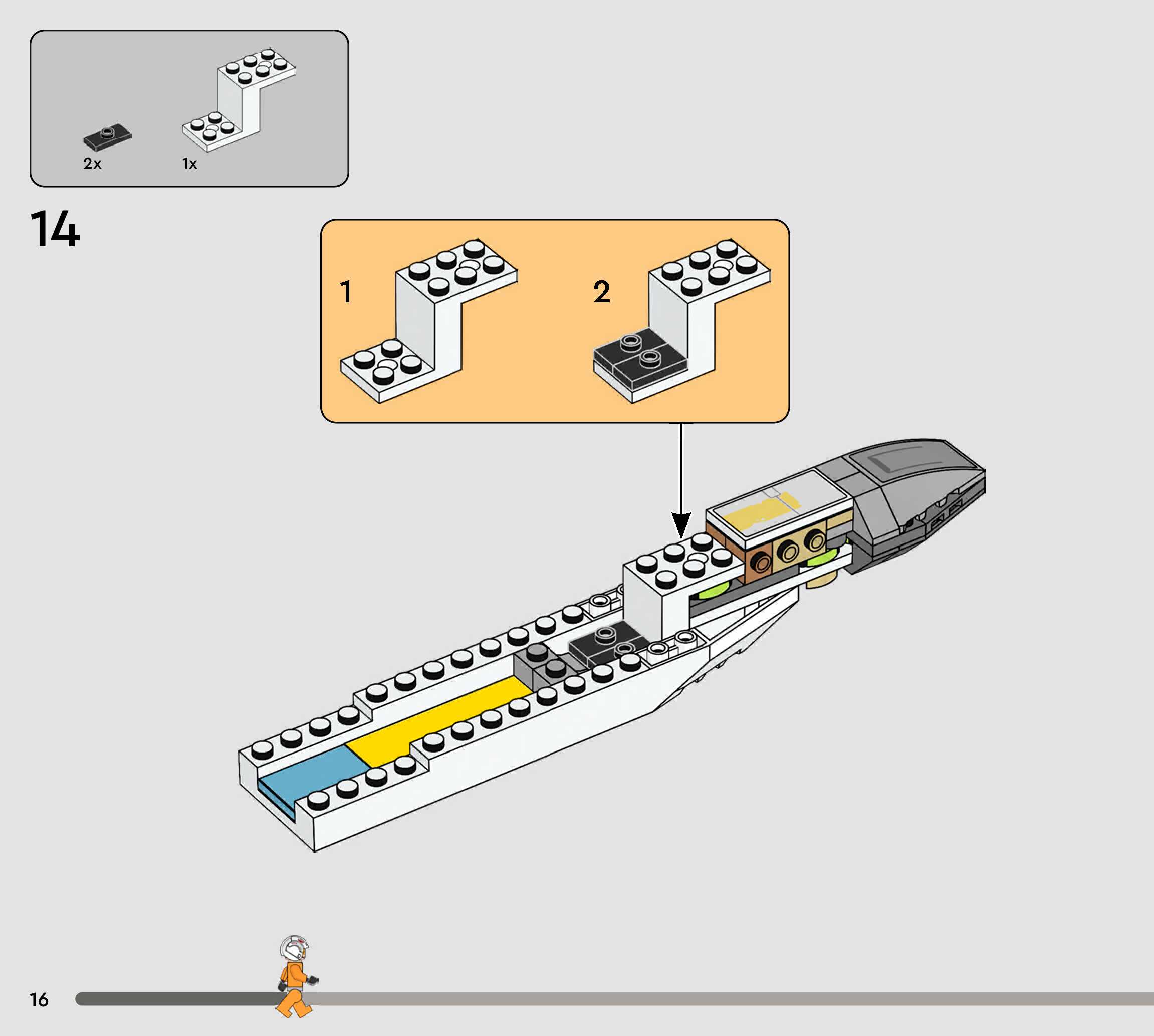 2x
1x

14

1

2

16